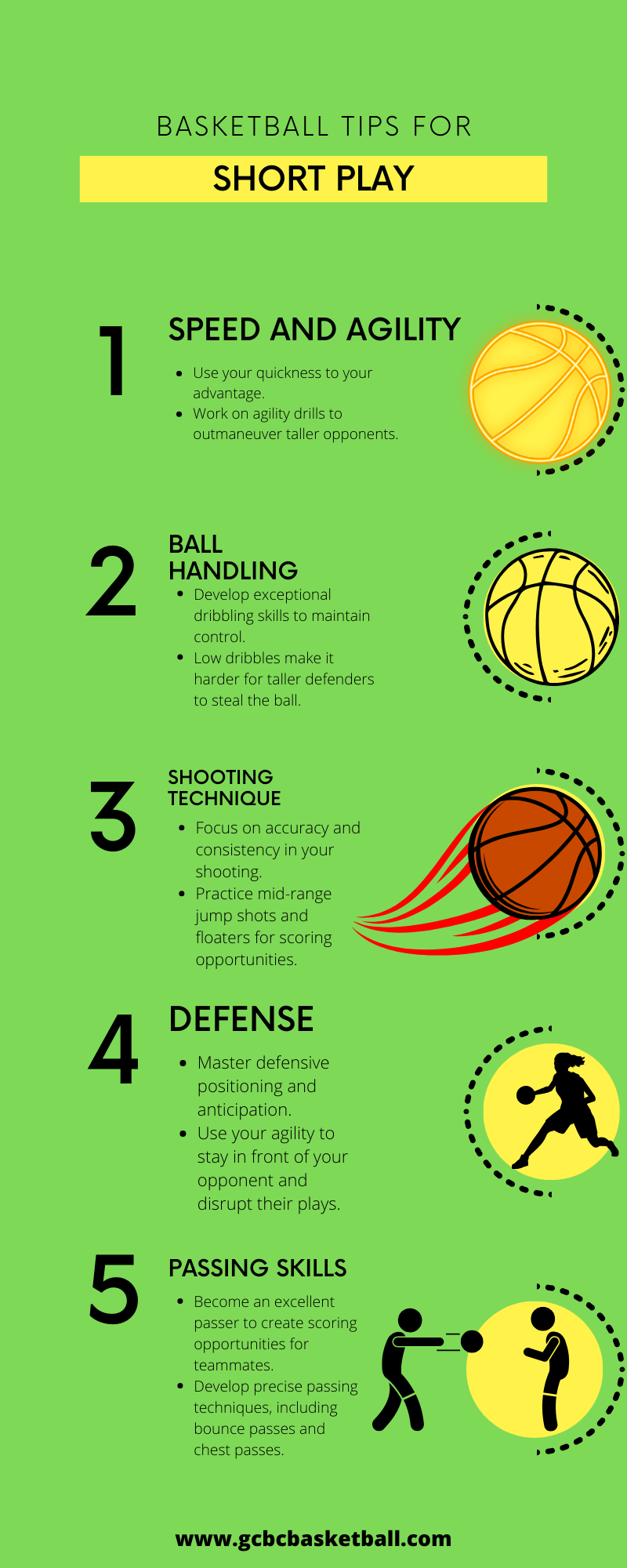 BASKETBALL TIPS FOR

SHORT PLAY

1

SPEED AND AGILITY

- Use your quickness to your advantage.
- Work on agility drills to outmaneuver taller opponents.

2

BALL HANDLING

- Develop exceptional dribbling skills to maintain control.
- Low dribbles make it harder for taller defenders to steal the ball.

3

SHOOTING TECHNIQUE

- Focus on accuracy and consistency in your shooting.
- Practice mid-range jump shots and floaters for scoring opportunities.

4

DEFENSE

- Master defensive positioning and anticipation.
- Use your agility to stay in front of your opponent and disrupt their plays.

5

PASSING SKILLS

- Become an excellent passer to create scoring opportunities for teammates.
- Develop precise passing techniques, including bounce passes and chest passes.

www.gcbcbasketball.com