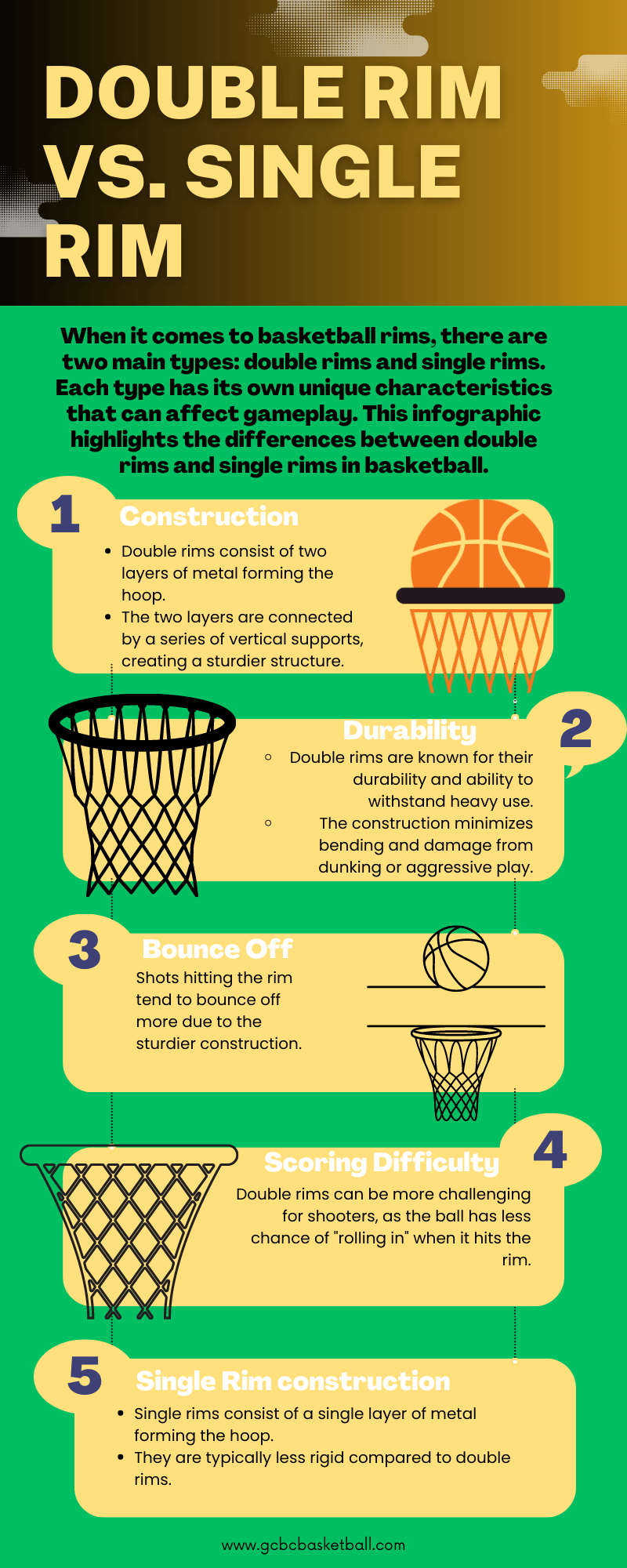 DOUBLE RIM VS. SINGLE RIM

When it comes to basketball rims, there are two main types: double rims and single rims. Each type has its own unique characteristics that can affect gameplay. This infographic highlights the differences between double rims and single rims in basketball.

1
Construction
- Double rims consist of two layers of metal forming the hoop.
- The two layers are connected by a series of vertical supports, creating a sturdier structure.

2
Durability
- Double rims are known for their durability and ability to withstand heavy use.
- The construction minimizes bending and damage from dunking or aggressive play.

3
Bounce Off
Shots hitting the rim tend to bounce off more due to the sturdier construction.

4
Scoring Difficulty
Double rims can be more challenging for shooters, as the ball has less chance of "rolling in" when it hits the rim.

5
Single Rim construction
- Single rims consist of a single layer of metal forming the hoop.
- They are typically less rigid compared to double rims.

www.gcbcbasketball.com