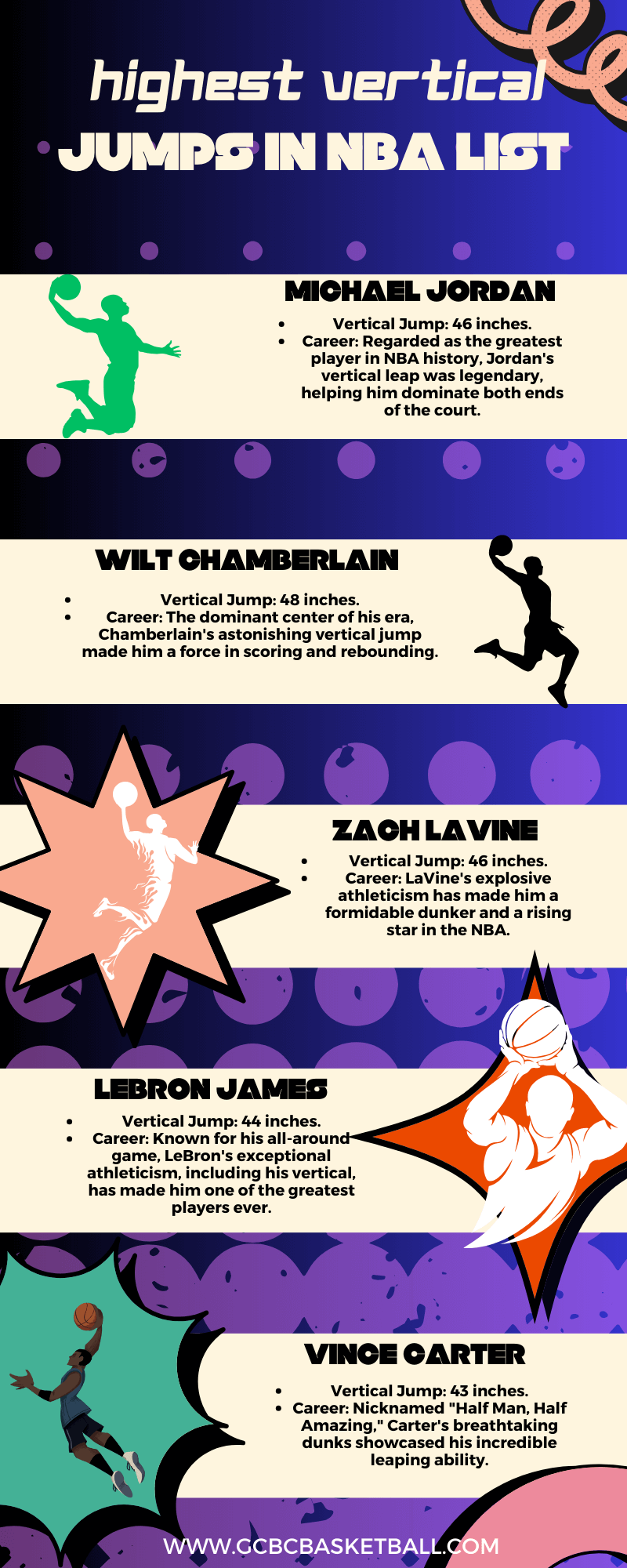 highest vertical
JUMPS IN NBA LIST

MICHAEL JORDAN

- Vertical Jump: 46 inches.
- Career: Regarded as the greatest player in NBA history, Jordan's vertical leap was legendary, helping him dominate both ends of the court.

WILT CHAMBERLAIN

- Vertical Jump: 48 inches.
- Career: The dominant center of his era, Chamberlain's astonishing vertical jump made him a force in scoring and rebounding.

ZACH LAVINE

- Vertical Jump: 46 inches.
- Career: LaVine's explosive athleticism has made him a formidable dunker and a rising star in the NBA.

LEBRON JAMES

- Vertical Jump: 44 inches.
- Career: Known for his all-around game, LeBron's exceptional athleticism, including his vertical, has made him one of the greatest players ever.

VINCE CARTER

- Vertical Jump: 43 inches.
- Career: Nicknamed "Half Man, Half Amazing," Carter's breathtaking dunks showcased his incredible leaping ability.

WWW.GCBCBASKETBALL.COM