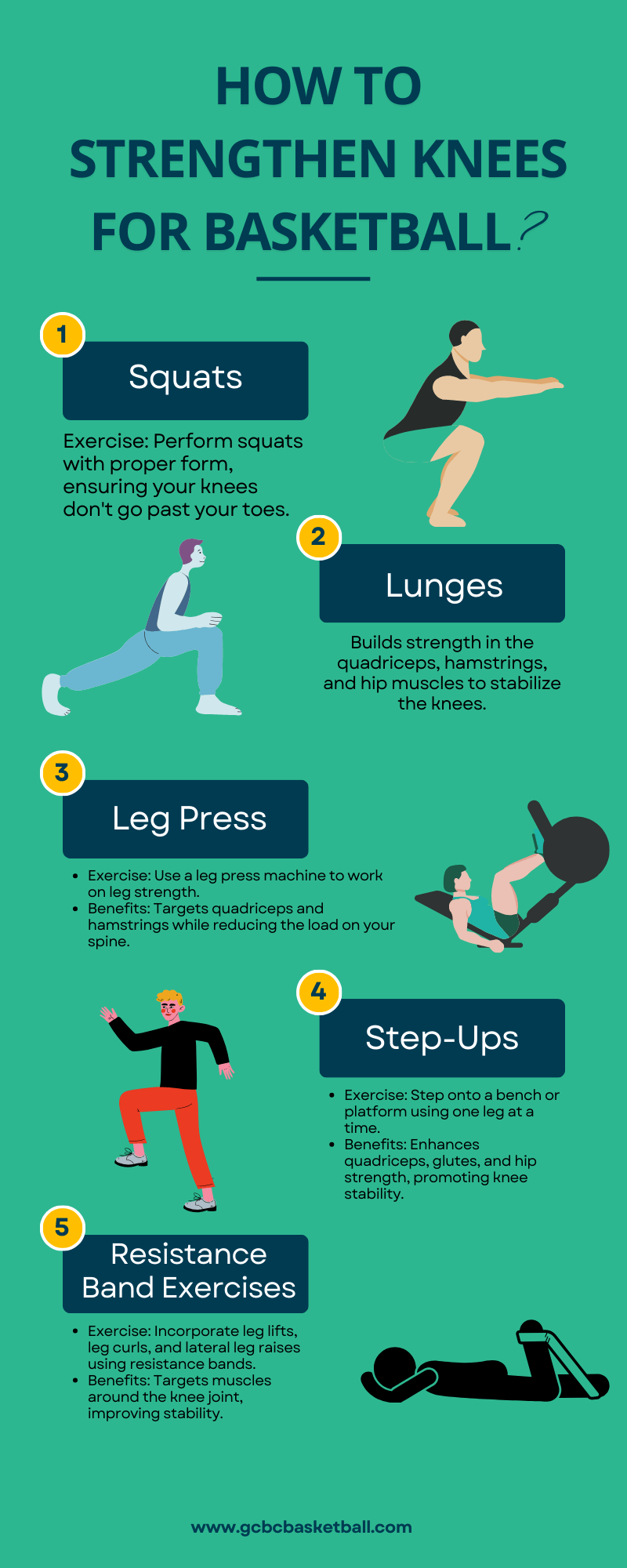 HOW TO STRENGTHEN KNEES FOR BASKETBALL?

1

Squats

Exercise: Perform squats with proper form, ensuring your knees don't go past your toes.

2

Lunges

Builds strength in the quadriceps, hamstrings, and hip muscles to stabilize the knees.

3

Leg Press

- Exercise: Use a leg press machine to work on leg strength.
- Benefits: Targets quadriceps and hamstrings while reducing the load on your spine.

4

Step-Ups

- Exercise: Step onto a bench or platform using one leg at a time.
- Benefits: Enhances quadriceps, glutes, and hip strength, promoting knee stability.

5

Resistance Band Exercises

- Exercise: Incorporate leg lifts, leg curls, and lateral leg raises using resistance bands.
- Benefits: Targets muscles around the knee joint, improving stability.

www.gcbcbasketball.com