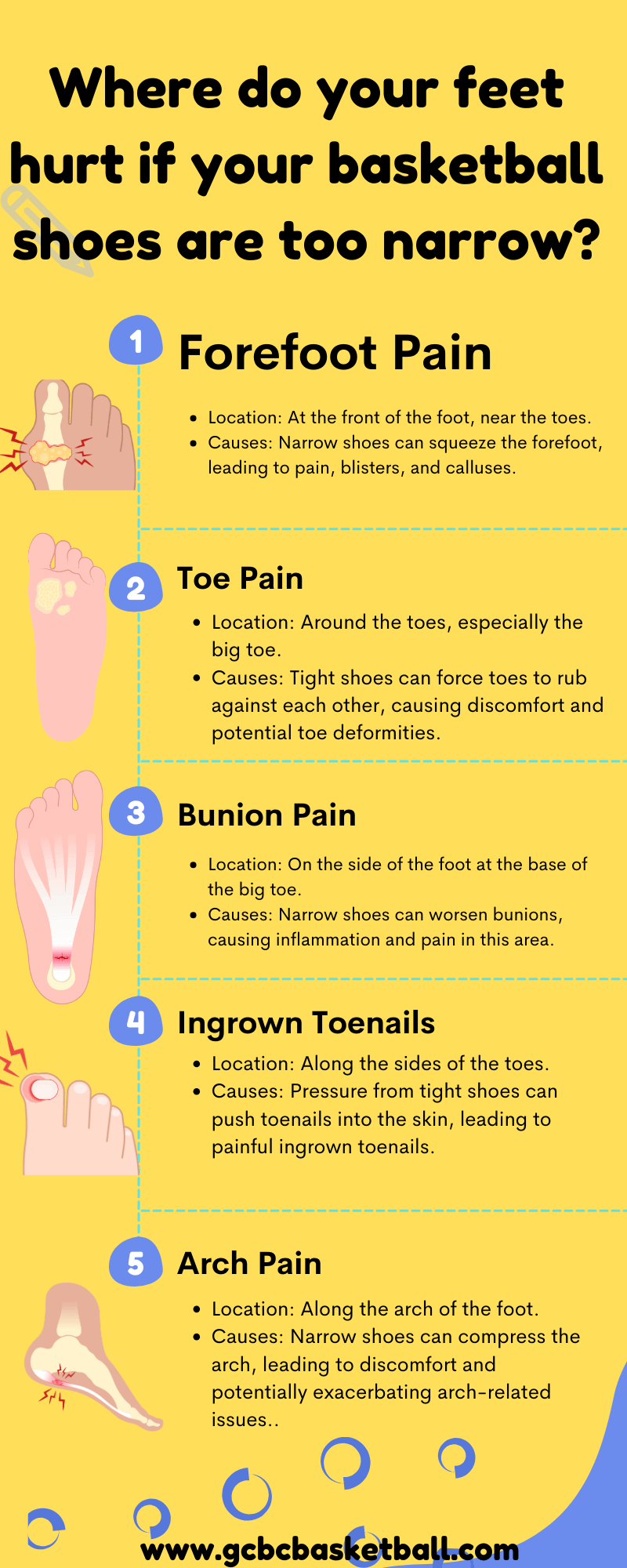 Where do your feet hurt if your basketball shoes are too narrow?

1 Forefoot Pain

- Location: At the front of the foot, near the toes.
- Causes: Narrow shoes can squeeze the forefoot, leading to pain, blisters, and calluses.

2 Toe Pain

- Location: Around the toes, especially the big toe.
- Causes: Tight shoes can force toes to rub against each other, causing discomfort and potential toe deformities.

3 Bunion Pain

- Location: On the side of the foot at the base of the big toe.
- Causes: Narrow shoes can worsen bunions, causing inflammation and pain in this area.

4 Ingrown Toenails

- Location: Along the sides of the toes.
- Causes: Pressure from tight shoes can push toenails into the skin, leading to painful ingrown toenails.

5 Arch Pain

- Location: Along the arch of the foot.
- Causes: Narrow shoes can compress the arch, leading to discomfort and potentially exacerbating arch-related issues..

www.gcbcbasketball.com