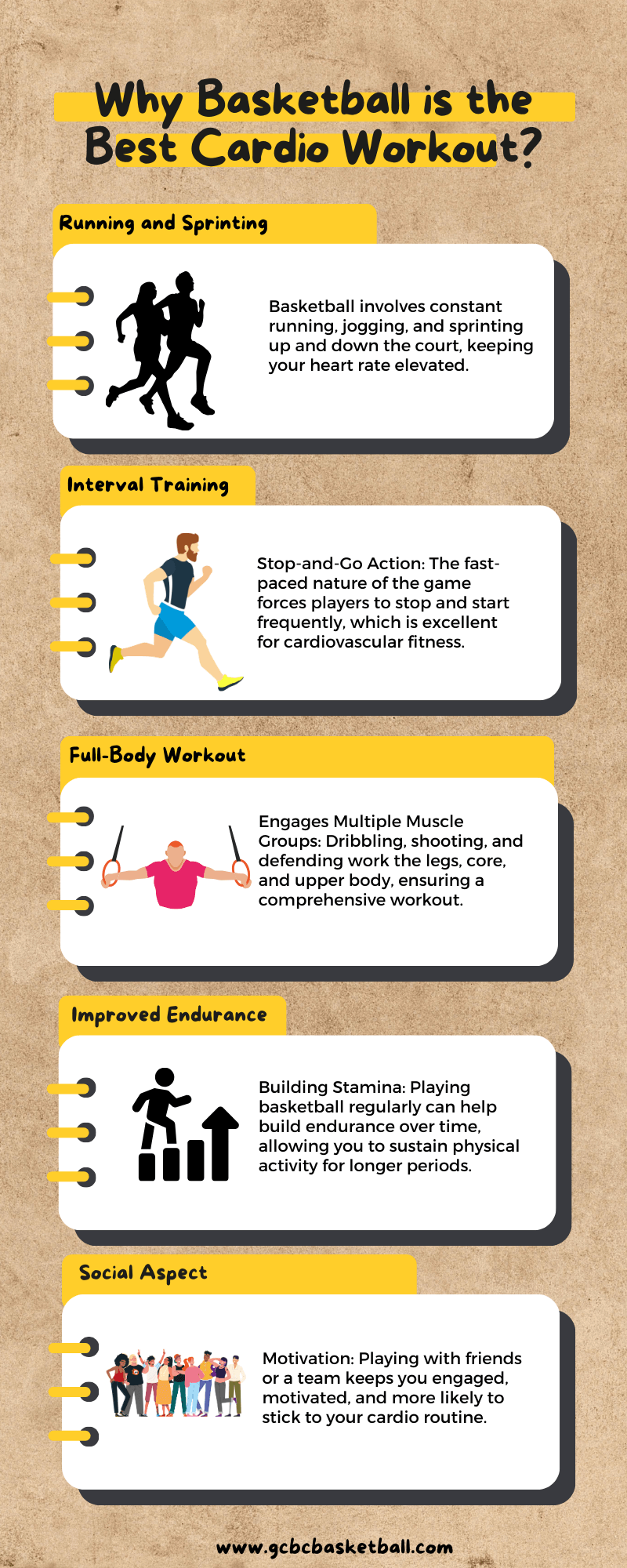 Why Basketball is the Best Cardio Workout?

Running and Sprinting

Basketball involves constant running, jogging, and sprinting up and down the court, keeping your heart rate elevated.

Interval Training

Stop-and-Go Action: The fast-paced nature of the game forces players to stop and start frequently, which is excellent for cardiovascular fitness.

Full-Body Workout

Engages Multiple Muscle Groups: Dribbling, shooting, and defending work the legs, core, and upper body, ensuring a comprehensive workout.

Improved Endurance

Building Stamina: Playing basketball regularly can help build endurance over time, allowing you to sustain physical activity for longer periods.

Social Aspect

Motivation: Playing with friends or a team keeps you engaged, motivated, and more likely to stick to your cardio routine.

www.gcbcbasketball.com