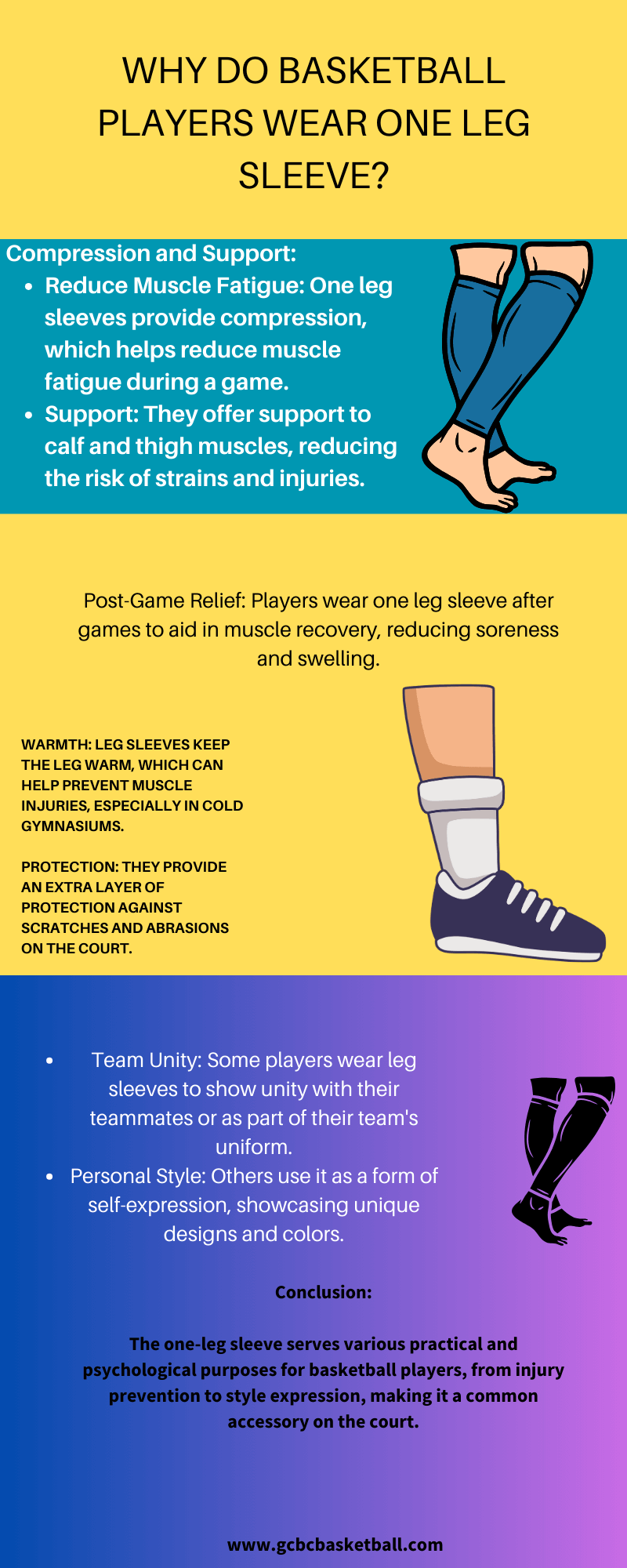 WHY DO BASKETBALL PLAYERS WEAR ONE LEG SLEEVE?

Compression and Support:

- Reduce Muscle Fatigue: One leg sleeves provide compression, which helps reduce muscle fatigue during a game.
- Support: They offer support to calf and thigh muscles, reducing the risk of strains and injuries.

Post-Game Relief: Players wear one leg sleeve after games to aid in muscle recovery, reducing soreness and swelling.

WARMTH: LEG SLEEVES KEEP THE LEG WARM, WHICH CAN HELP PREVENT MUSCLE INJURIES, ESPECIALLY IN COLD GYMNASIUMS.

PROTECTION: THEY PROVIDE AN EXTRA LAYER OF PROTECTION AGAINST SCRATCHES AND ABRASIONS ON THE COURT.

- Team Unity: Some players wear leg sleeves to show unity with their teammates or as part of their team's uniform.
- Personal Style: Others use it as a form of self-expression, showcasing unique designs and colors.

Conclusion:

The one-leg sleeve serves various practical and psychological purposes for basketball players, from injury prevention to style expression, making it a common accessory on the court.

www.gcbcbasketball.com