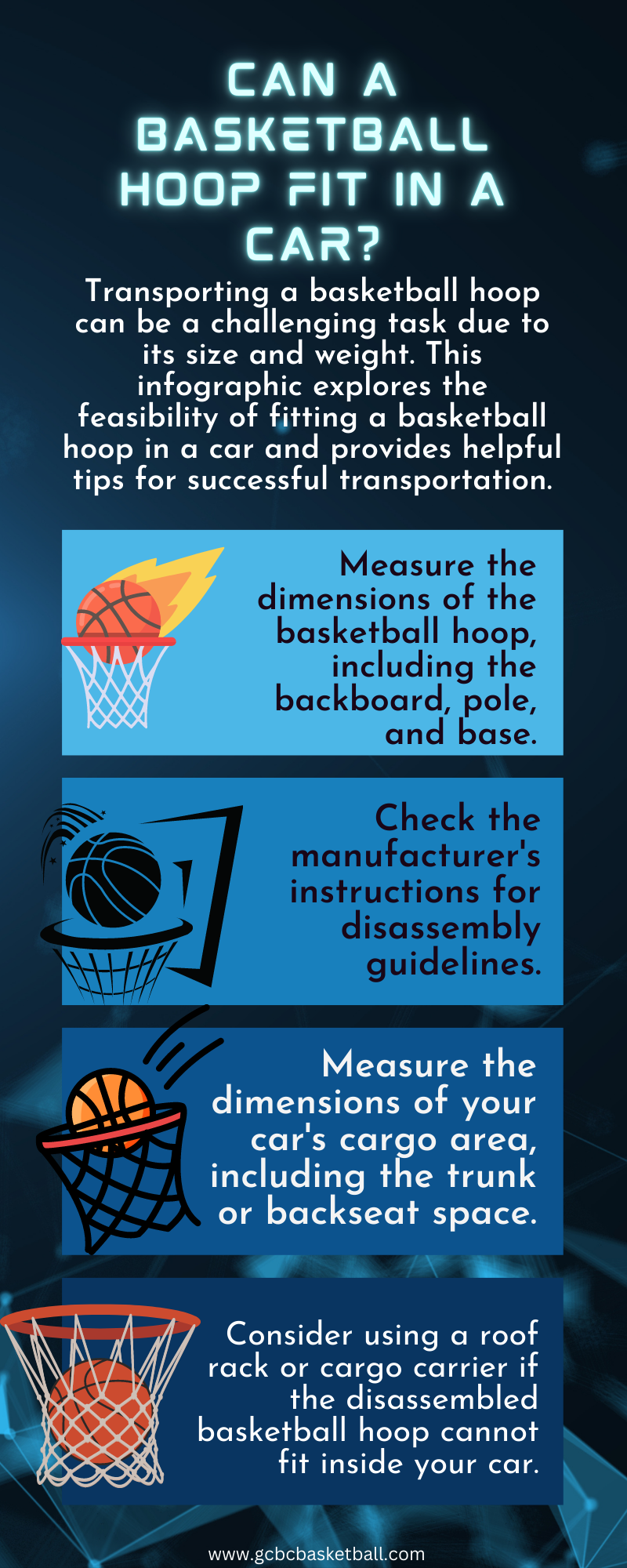 CAN A BASKETBALL HOOP FIT IN A CAR?

Transporting a basketball hoop can be a challenging task due to its size and weight. This infographic explores the feasibility of fitting a basketball hoop in a car and provides helpful tips for successful transportation.

Measure the dimensions of the basketball hoop, including the backboard, pole, and base.

Check the manufacturer's instructions for disassembly guidelines.

Measure the dimensions of your car's cargo area, including the trunk or backseat space.

Consider using a roof rack or cargo carrier if the disassembled basketball hoop cannot fit inside your car.

www.gcbcbasketball.com