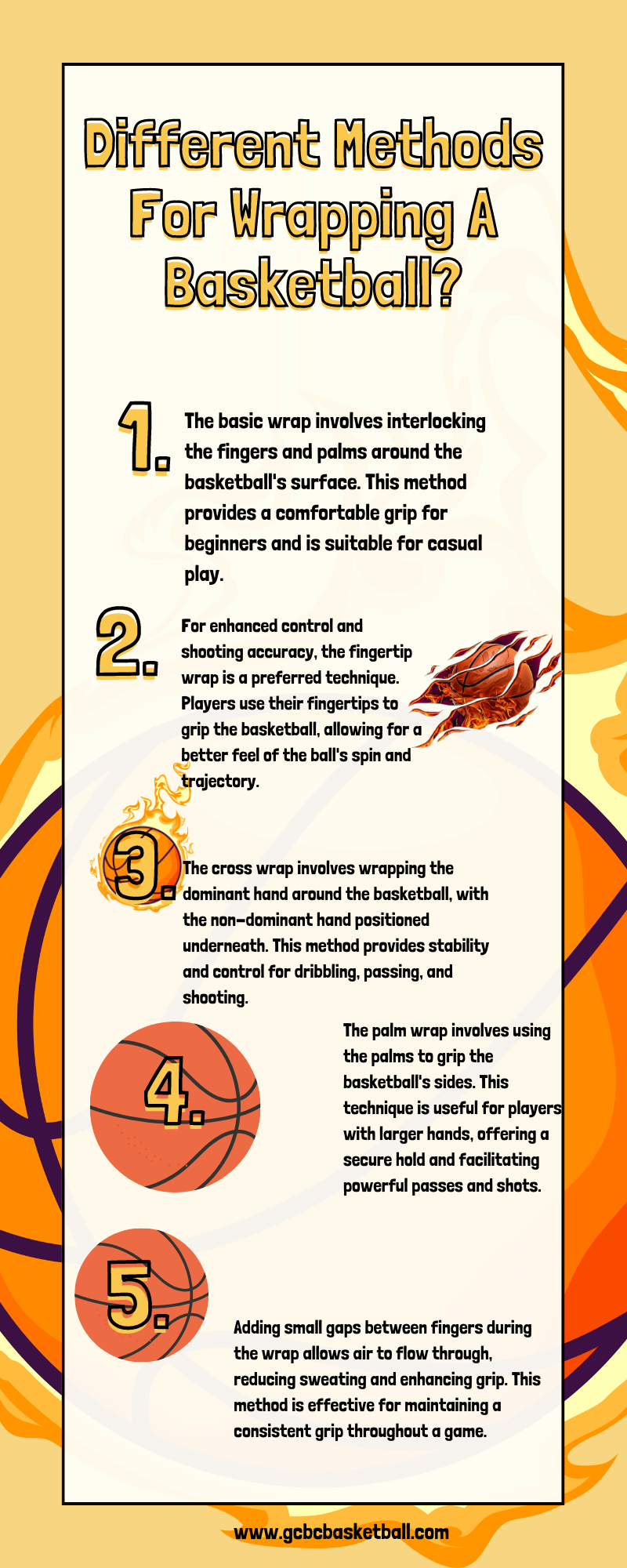 Different Methods For Wrapping A Basketball?

1. The basic wrap involves interlocking the fingers and palms around the basketball's surface. This method provides a comfortable grip for beginners and is suitable for casual play.

2. For enhanced control and shooting accuracy, the fingertip wrap is a preferred technique. Players use their fingertips to grip the basketball, allowing for a better feel of the ball's spin and trajectory.

3. The cross wrap involves wrapping the dominant hand around the basketball, with the non-dominant hand positioned underneath. This method provides stability and control for dribbling, passing, and shooting.

4. The palm wrap involves using the palms to grip the basketball's sides. This technique is useful for players with larger hands, offering a secure hold and facilitating powerful passes and shots.

5. Adding small gaps between fingers during the wrap allows air to flow through, reducing sweating and enhancing grip. This method is effective for maintaining a consistent grip throughout a game.

www.gcbcbasketball.com