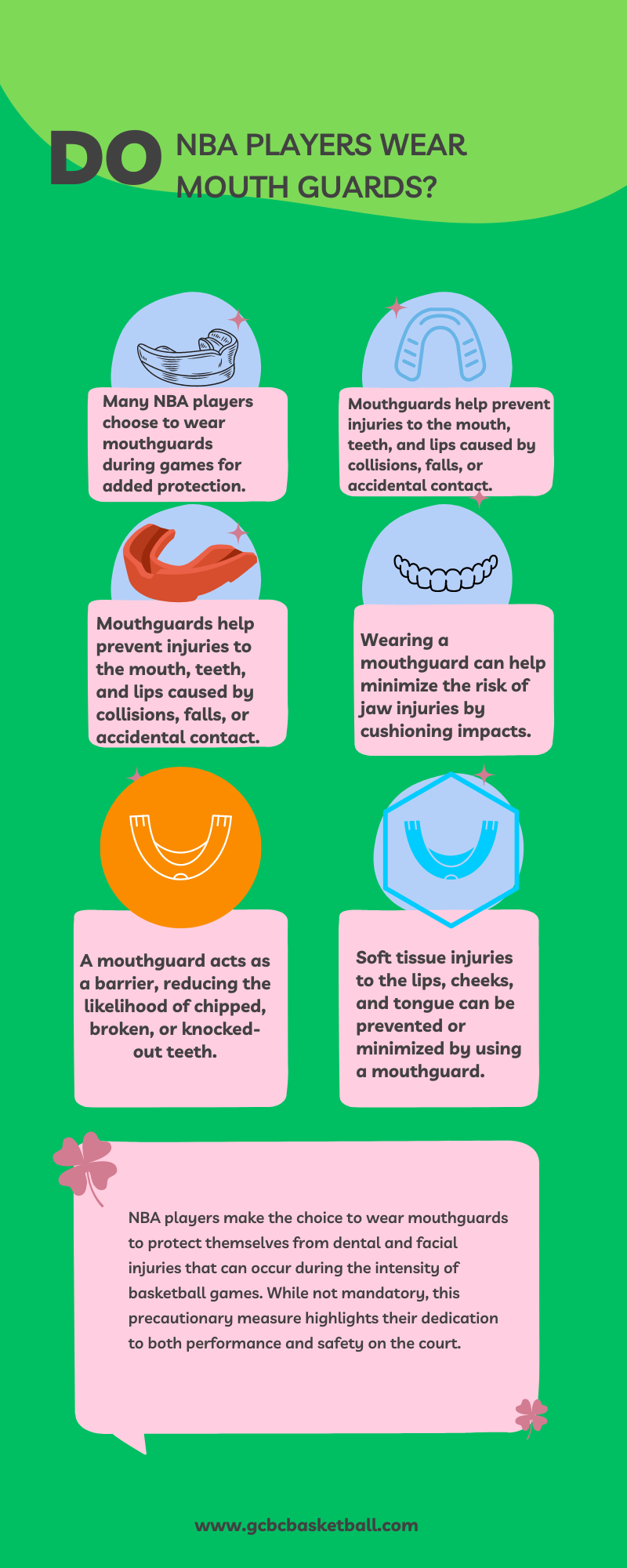 DO NBA PLAYERS WEAR MOUTH GUARDS?

Many NBA players choose to wear mouthguards during games for added protection.

Mouthguards help prevent injuries to the mouth, teeth, and lips caused by collisions, falls, or accidental contact.

Mouthguards help prevent injuries to the mouth, teeth, and lips caused by collisions, falls, or accidental contact.

Wearing a mouthguard can help minimize the risk of jaw injuries by cushioning impacts.

A mouthguard acts as a barrier, reducing the likelihood of chipped, broken, or knocked-out teeth.

Soft tissue injuries to the lips, cheeks, and tongue can be prevented or minimized by using a mouthguard.

NBA players make the choice to wear mouthguards to protect themselves from dental and facial injuries that can occur during the intensity of basketball games. While not mandatory, this precautionary measure highlights their dedication to both performance and safety on the court.

www.gcbcbasketball.com