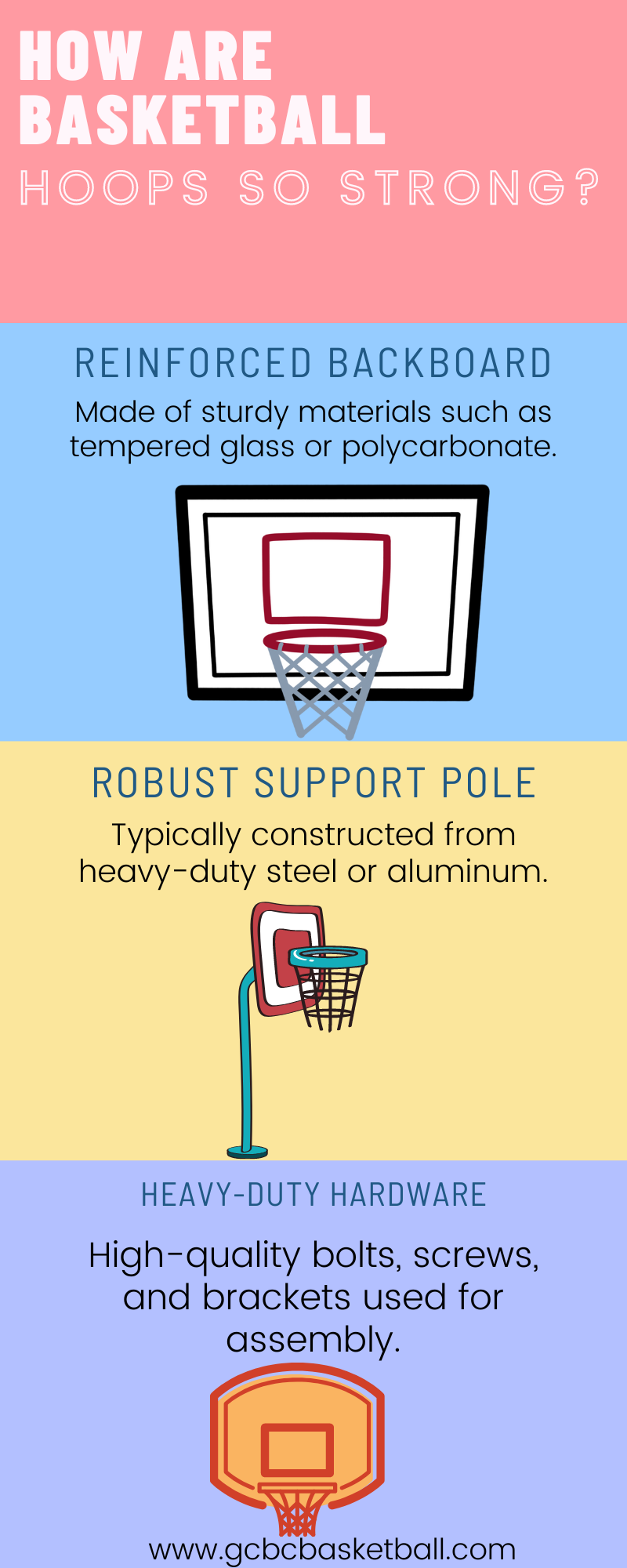 HOW ARE BASKETBALL HOOPS SO STRONG?

REINFORCED BACKBOARD

Made of sturdy materials such as tempered glass or polycarbonate.

ROBUST SUPPORT POLE

Typically constructed from heavy-duty steel or aluminum.

HEAVY-DUTY HARDWARE

High-quality bolts, screws, and brackets used for assembly.

www.gcbcbasketball.com