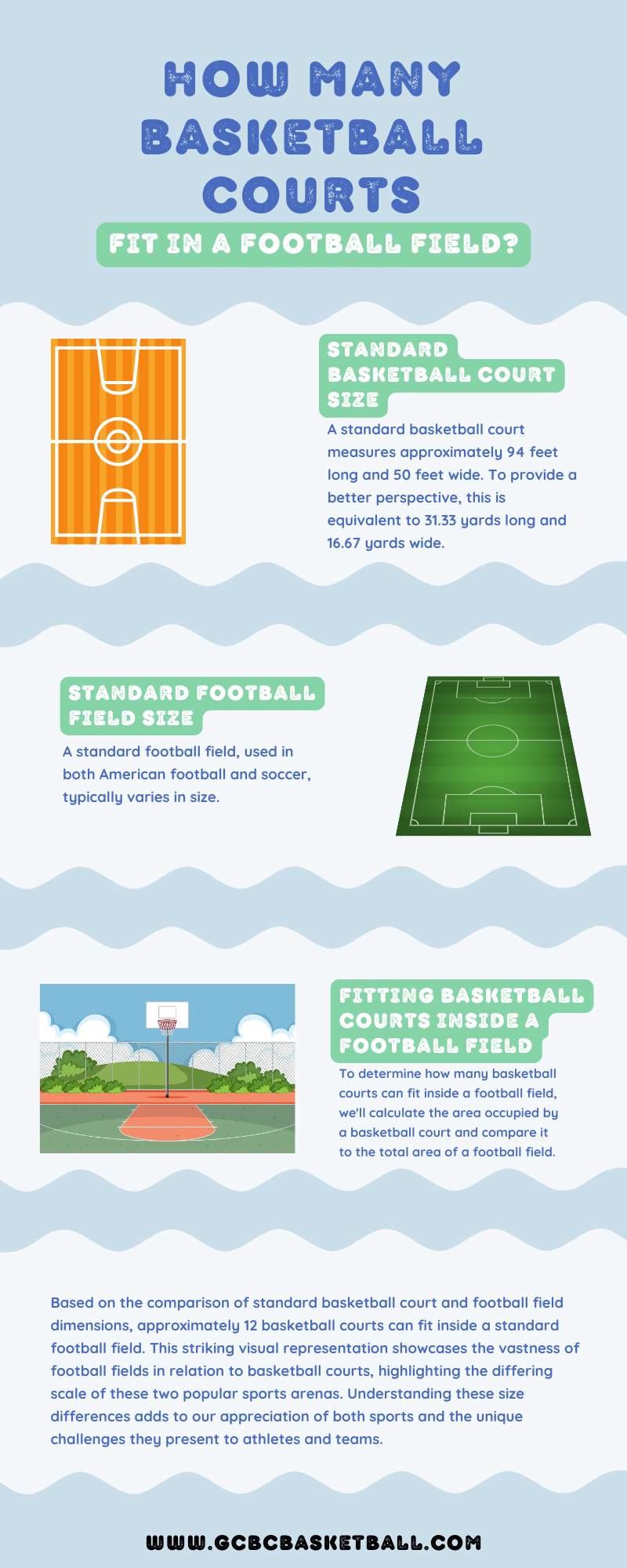 HOW MANY BASKETBALL COURTS

FIT IN A FOOTBALL FIELD?

STANDARD BASKETBALL COURT SIZE

A standard basketball court measures approximately 94 feet long and 50 feet wide. To provide a better perspective, this is equivalent to 31.33 yards long and 16.67 yards wide.

STANDARD FOOTBALL FIELD SIZE

A standard football field, used in both American football and soccer, typically varies in size.

FITTING BASKETBALL COURTS INSIDE A FOOTBALL FIELD

To determine how many basketball courts can fit inside a football field, we'll calculate the area occupied by a basketball court and compare it to the total area of a football field.

Based on the comparison of standard basketball court and football field dimensions, approximately 12 basketball courts can fit inside a standard football field. This striking visual representation showcases the vastness of football fields in relation to basketball courts, highlighting the differing scale of these two popular sports arenas. Understanding these size differences adds to our appreciation of both sports and the unique challenges they present to athletes and teams.

WWW.GCBCBASKETBALL.COM