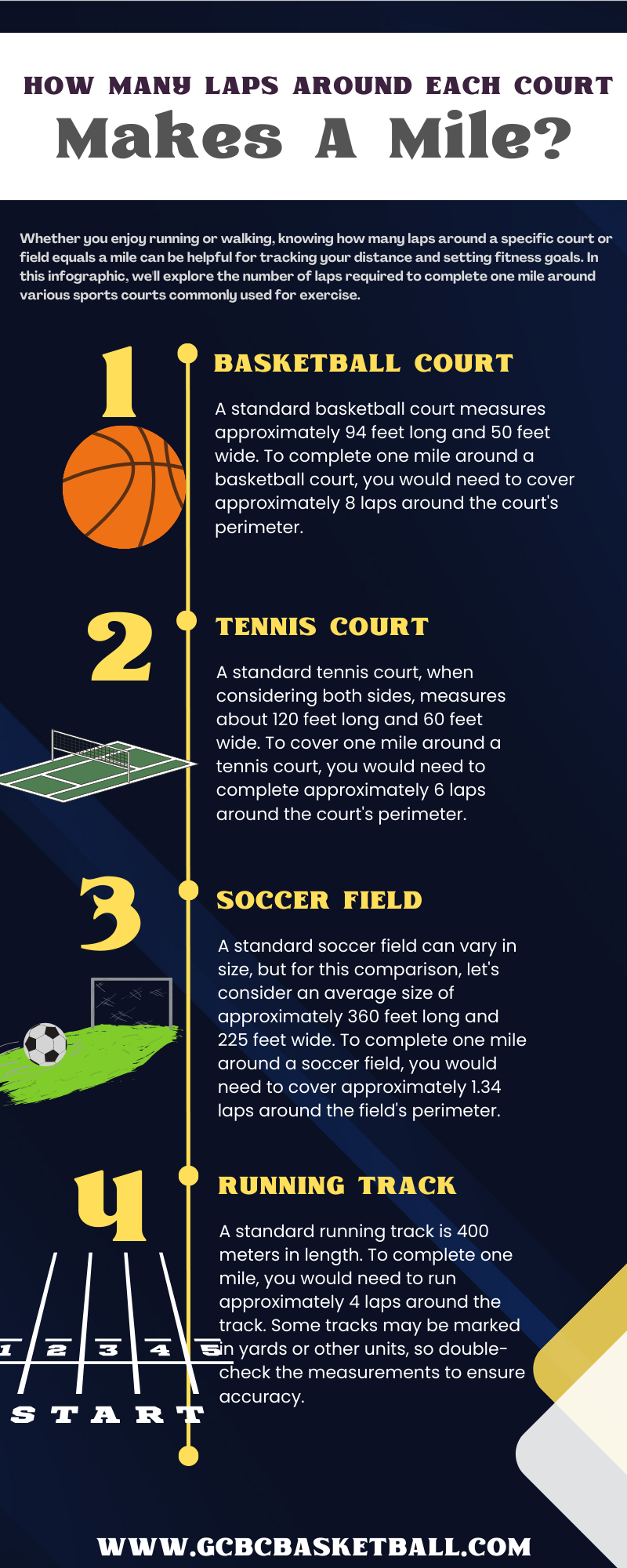 HOW MANY LAPS AROUND EACH COURT
Makes A Mile?

Whether you enjoy running or walking, knowing how many laps around a specific court or field equals a mile can be helpful for tracking your distance and setting fitness goals. In this infographic, we'll explore the number of laps required to complete one mile around various sports courts commonly used for exercise.

1
BASKETBALL COURT

A standard basketball court measures approximately 94 feet long and 50 feet wide. To complete one mile around a basketball court, you would need to cover approximately 8 laps around the court's perimeter.

2
TENNIS COURT

A standard tennis court, when considering both sides, measures about 120 feet long and 60 feet wide. To cover one mile around a tennis court, you would need to complete approximately 6 laps around the court's perimeter.

3
SOCCER FIELD

A standard soccer field can vary in size, but for this comparison, let's consider an average size of approximately 360 feet long and 225 feet wide. To complete one mile around a soccer field, you would need to cover approximately 1.34 laps around the field's perimeter.

4
RUNNING TRACK

A standard running track is 400 meters in length. To complete one mile, you would need to run approximately 4 laps around the track. Some tracks may be marked in yards or other units, so double-check the measurements to ensure accuracy.

1 2 3 4 5
START

WWW.GCBCBASKETBALL.COM