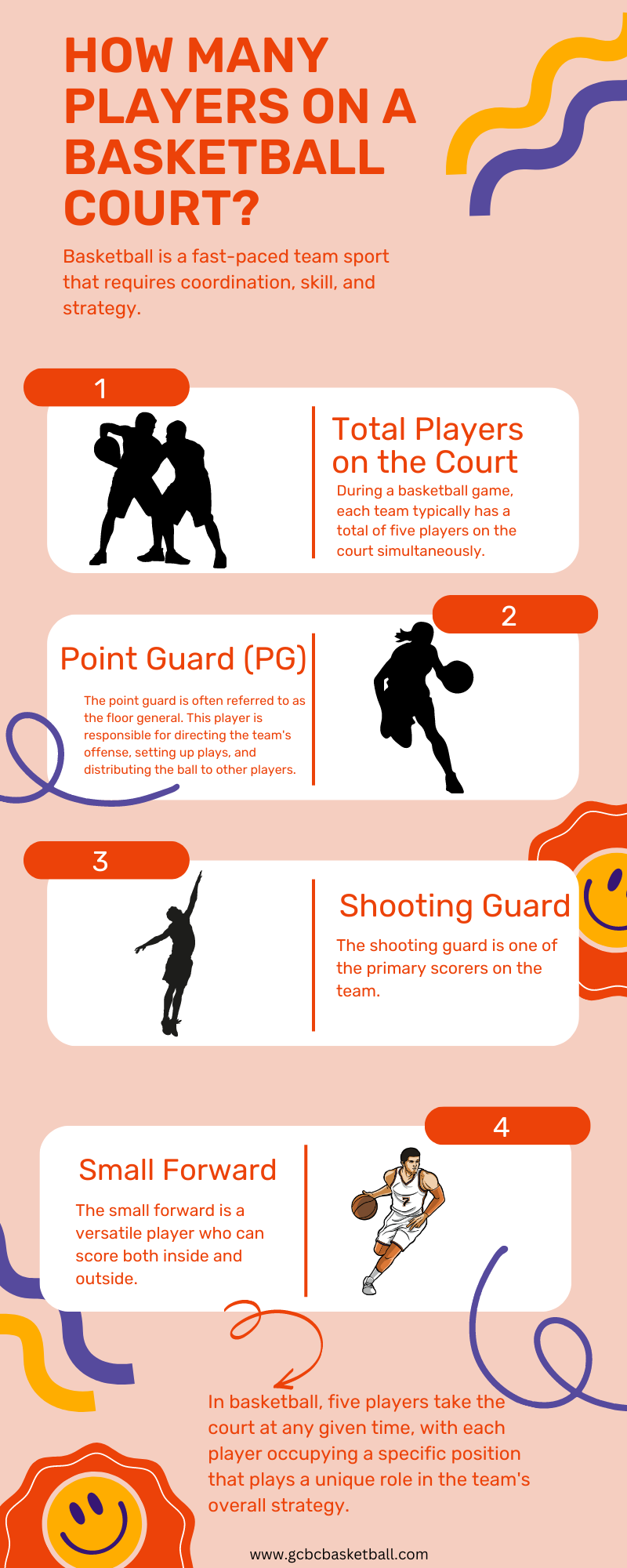 HOW MANY PLAYERS ON A BASKETBALL COURT?

Basketball is a fast-paced team sport that requires coordination, skill, and strategy.

1

Total Players on the Court

During a basketball game, each team typically has a total of five players on the court simultaneously.

2

Point Guard (PG)

The point guard is often referred to as the floor general. This player is responsible for directing the team's offense, setting up plays, and distributing the ball to other players.

3

Shooting Guard

The shooting guard is one of the primary scorers on the team.

4

Small Forward

The small forward is a versatile player who can score both inside and outside.

7

In basketball, five players take the court at any given time, with each player occupying a specific position that plays a unique role in the team's overall strategy.

www.gcbcbasketball.com