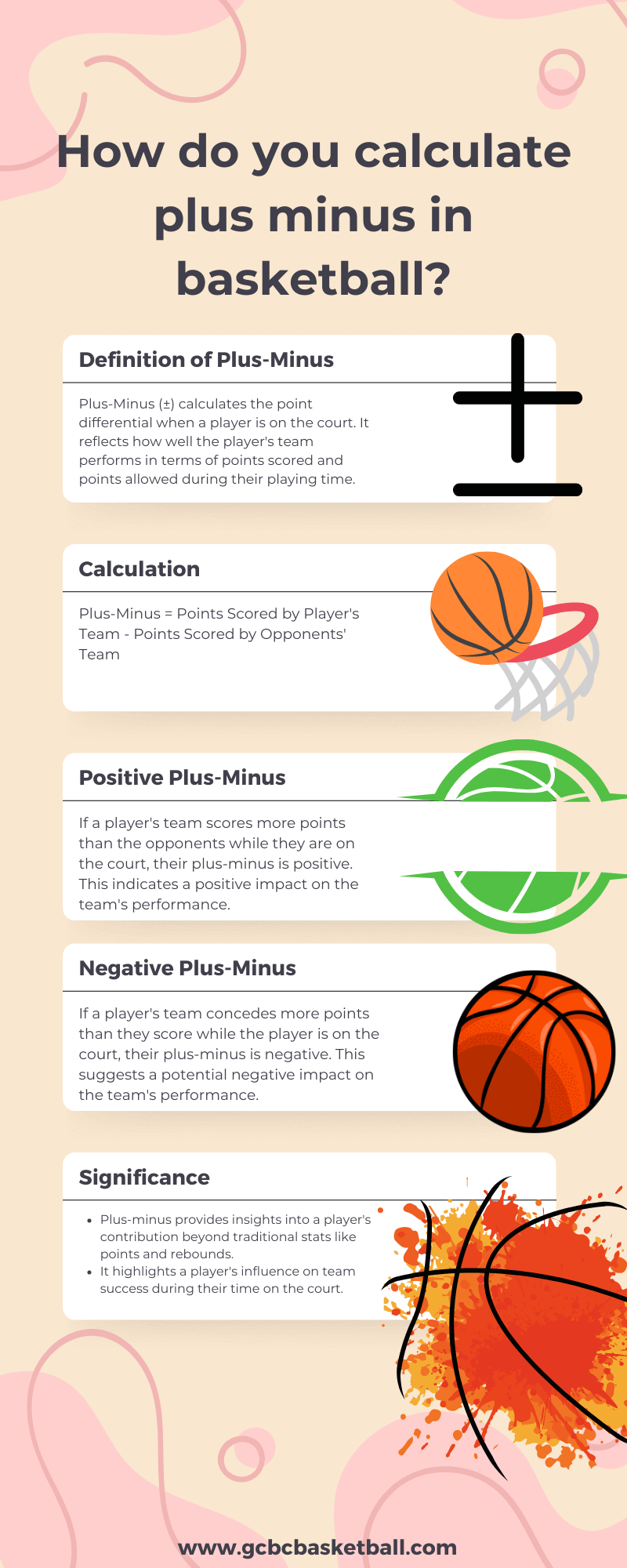 How do you calculate plus minus in basketball?

Definition of Plus-Minus

Plus-Minus (±) calculates the point differential when a player is on the court. It reflects how well the player's team performs in terms of points scored and points allowed during their playing time.

Calculation

Plus-Minus = Points Scored by Player's Team - Points Scored by Opponents' Team

Positive Plus-Minus

If a player's team scores more points than the opponents while they are on the court, their plus-minus is positive. This indicates a positive impact on the team's performance.

Negative Plus-Minus

If a player's team concedes more points than they score while the player is on the court, their plus-minus is negative. This suggests a potential negative impact on the team's performance.

Significance

- Plus-minus provides insights into a player's contribution beyond traditional stats like points and rebounds.
- It highlights a player's influence on team success during their time on the court.

www.gcbcbasketball.com