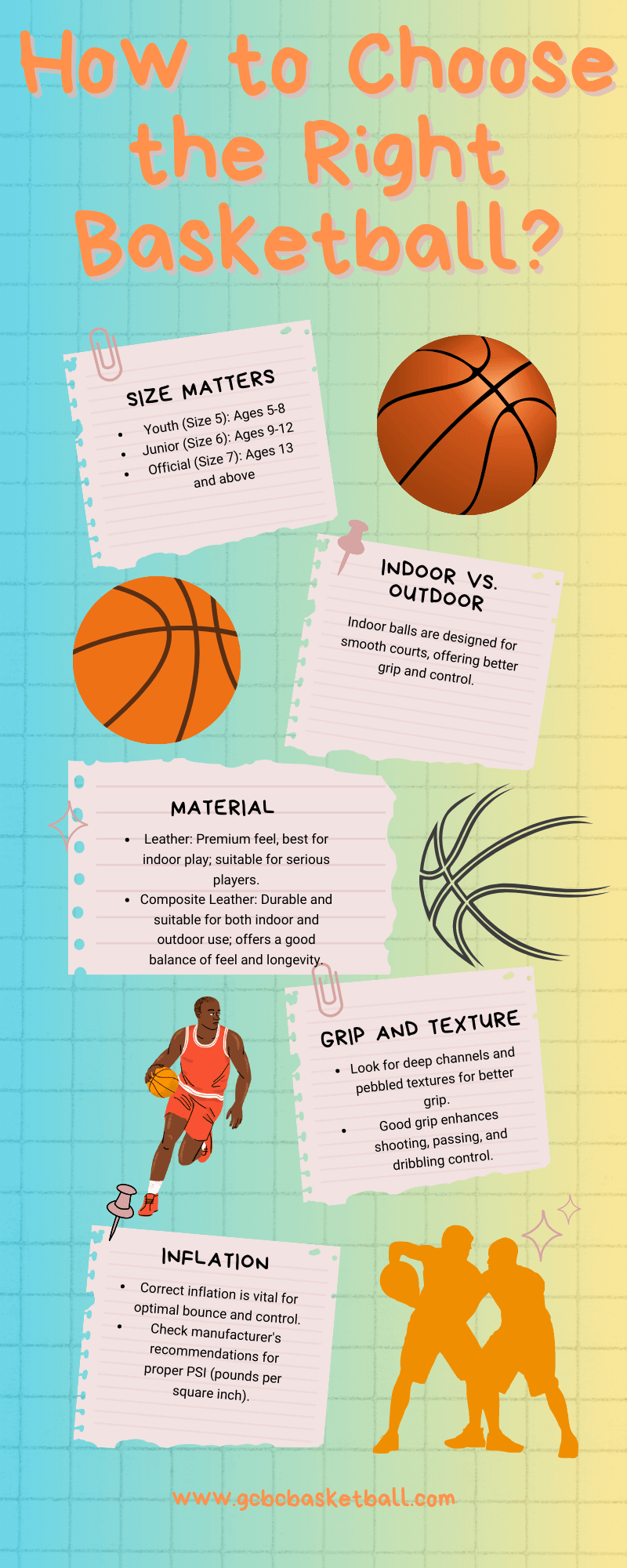 How to Choose the Right Basketball?

SIZE MATTERS

- Youth (Size 5): Ages 5-8
- Junior (Size 6): Ages 9-12
- Official (Size 7): Ages 13 and above

INDOOR VS. OUTDOOR

Indoor balls are designed for smooth courts, offering better grip and control.

MATERIAL

- Leather: Premium feel, best for indoor play; suitable for serious players.
- Composite Leather: Durable and suitable for both indoor and outdoor use; offers a good balance of feel and longevity.

GRIP AND TEXTURE

- Look for deep channels and pebbled textures for better grip.
- Good grip enhances shooting, passing, and dribbling control.

INFLATION

- Correct inflation is vital for optimal bounce and control.
- Check manufacturer's recommendations for proper PSI (pounds per square inch).

www.gcbcbasketball.com