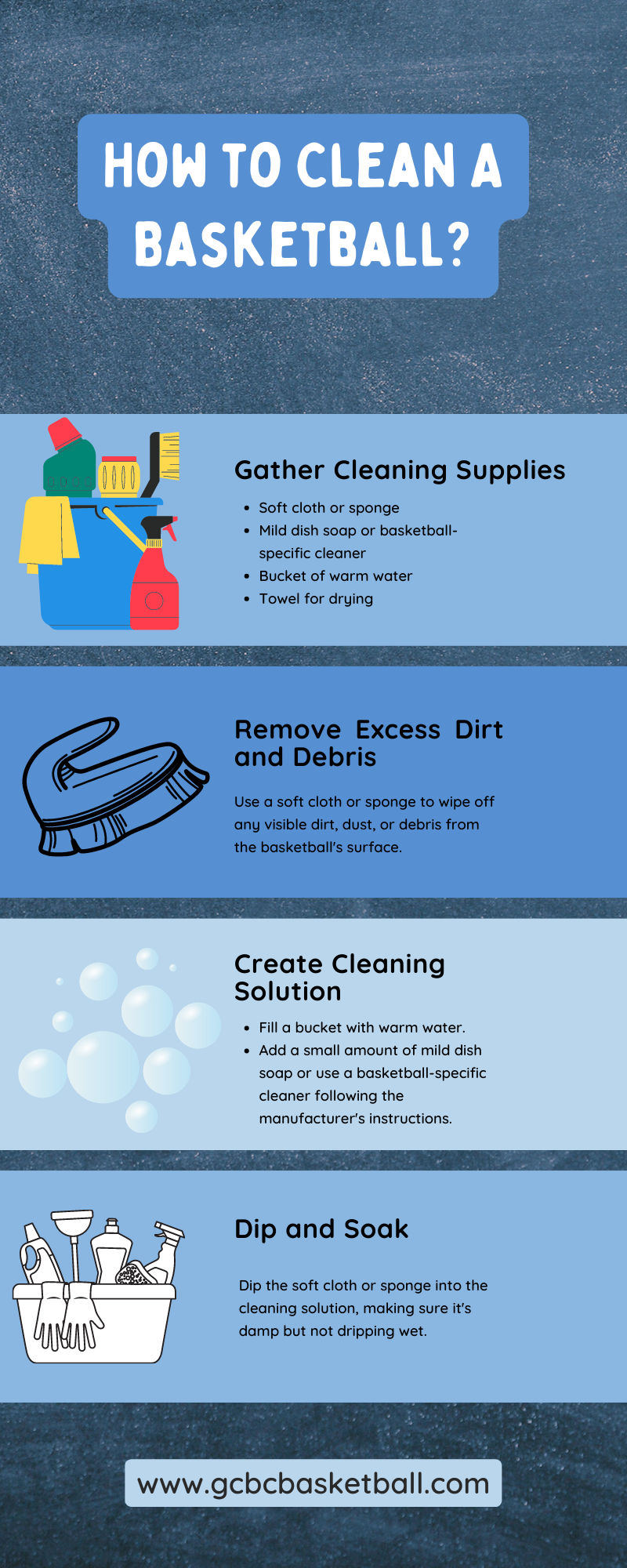 HOW TO CLEAN A BASKETBALL?

Gather Cleaning Supplies

- Soft cloth or sponge
- Mild dish soap or basketball-specific cleaner
- Bucket of warm water
- Towel for drying

Remove Excess Dirt and Debris

Use a soft cloth or sponge to wipe off any visible dirt, dust, or debris from the basketball's surface.

Create Cleaning Solution

- Fill a bucket with warm water.
- Add a small amount of mild dish soap or use a basketball-specific cleaner following the manufacturer's instructions.

Dip and Soak

Dip the soft cloth or sponge into the cleaning solution, making sure it's damp but not dripping wet.

www.gcbcbasketball.com