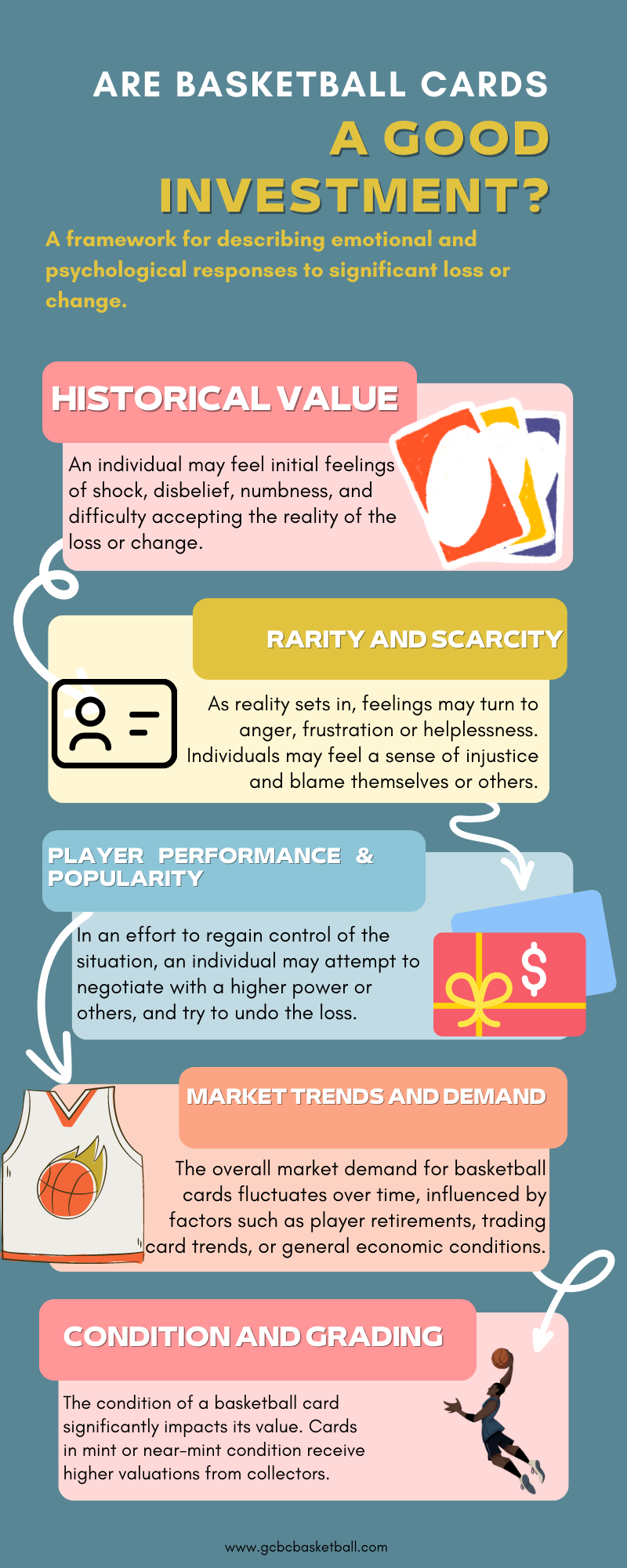 ARE BASKETBALL CARDS A GOOD INVESTMENT?

A framework for describing emotional and psychological responses to significant loss or change.

HISTORICAL VALUE

An individual may feel initial feelings of shock, disbelief, numbness, and difficulty accepting the reality of the loss or change.

RARITY AND SCARCITY

As reality sets in, feelings may turn to anger, frustration or helplessness. Individuals may feel a sense of injustice and blame themselves or others.

PLAYER PERFORMANCE & POPULARITY

In an effort to regain control of the situation, an individual may attempt to negotiate with a higher power or others, and try to undo the loss.

$

MARKET TRENDS AND DEMAND

The overall market demand for basketball cards fluctuates over time, influenced by factors such as player retirements, trading card trends, or general economic conditions.

CONDITION AND GRADING

The condition of a basketball card significantly impacts its value. Cards in mint or near-mint condition receive higher valuations from collectors.

www.gcbcbasketball.com