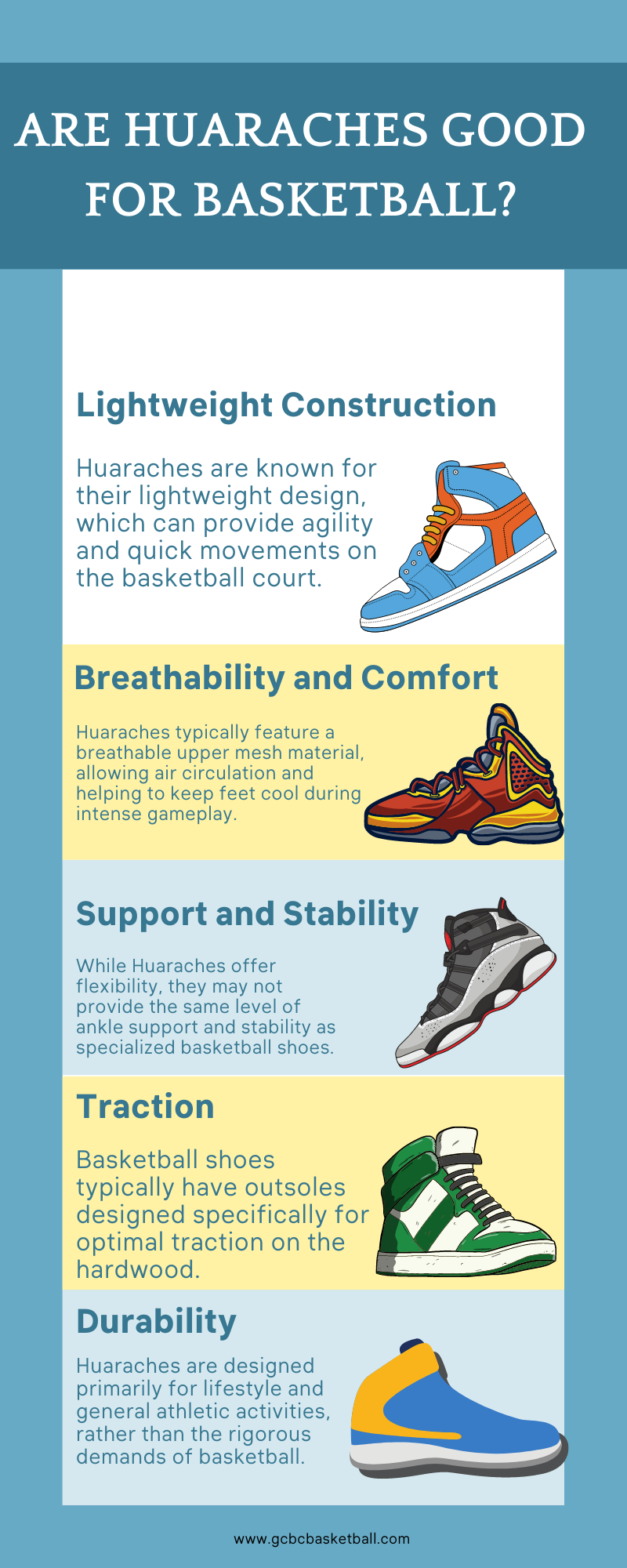 ARE HUARACHES GOOD FOR BASKETBALL?

Lightweight Construction

Huaraches are known for their lightweight design, which can provide agility and quick movements on the basketball court.

Breathability and Comfort

Huaraches typically feature a breathable upper mesh material, allowing air circulation and helping to keep feet cool during intense gameplay.

Support and Stability

While Huaraches offer flexibility, they may not provide the same level of ankle support and stability as specialized basketball shoes.

Traction

Basketball shoes typically have outsoles designed specifically for optimal traction on the hardwood.

Durability

Huaraches are designed primarily for lifestyle and general athletic activities, rather than the rigorous demands of basketball.

www.gcbcbasketball.com