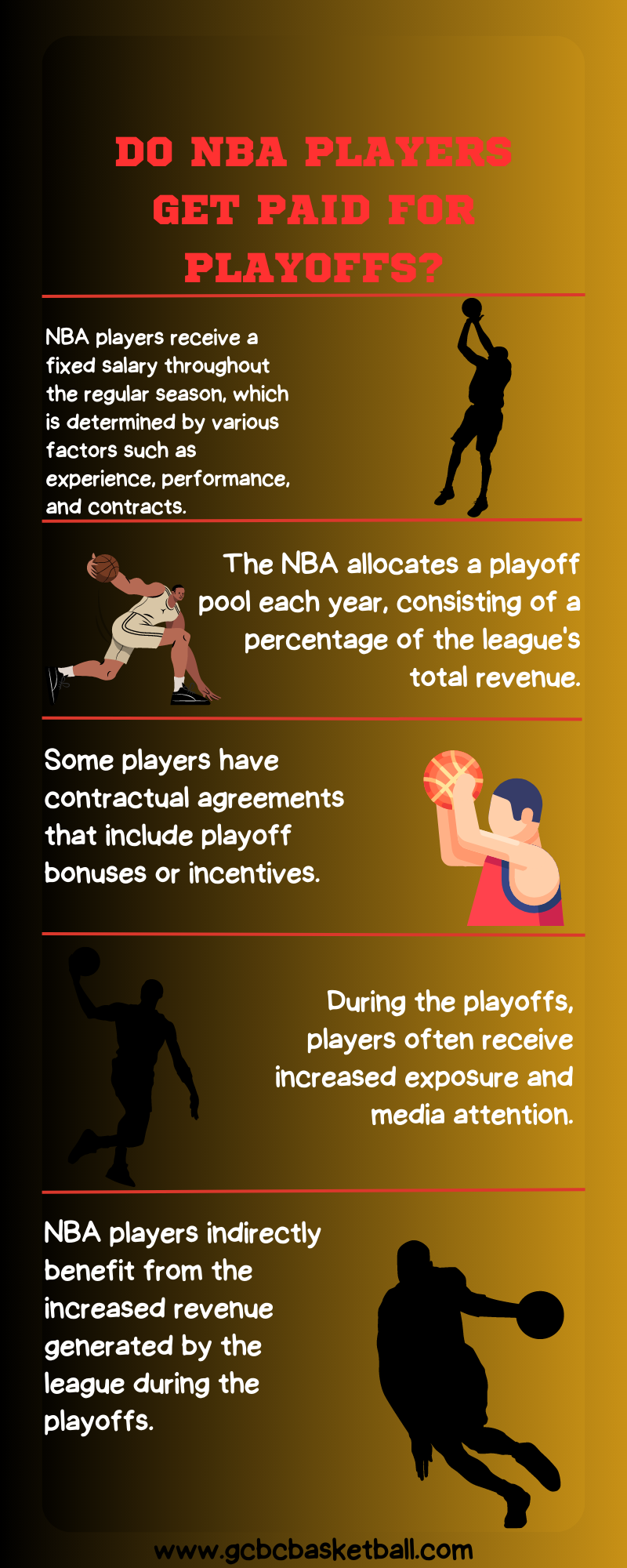 DO NBA PLAYERS GET PAID FOR PLAYOFFS?

NBA players receive a fixed salary throughout the regular season, which is determined by various factors such as experience, performance, and contracts.

The NBA allocates a playoff pool each year, consisting of a percentage of the league's total revenue.

Some players have contractual agreements that include playoff bonuses or incentives.

During the playoffs, players often receive increased exposure and media attention.

NBA players indirectly benefit from the increased revenue generated by the league during the playoffs.

www.gcbcbasketball.com