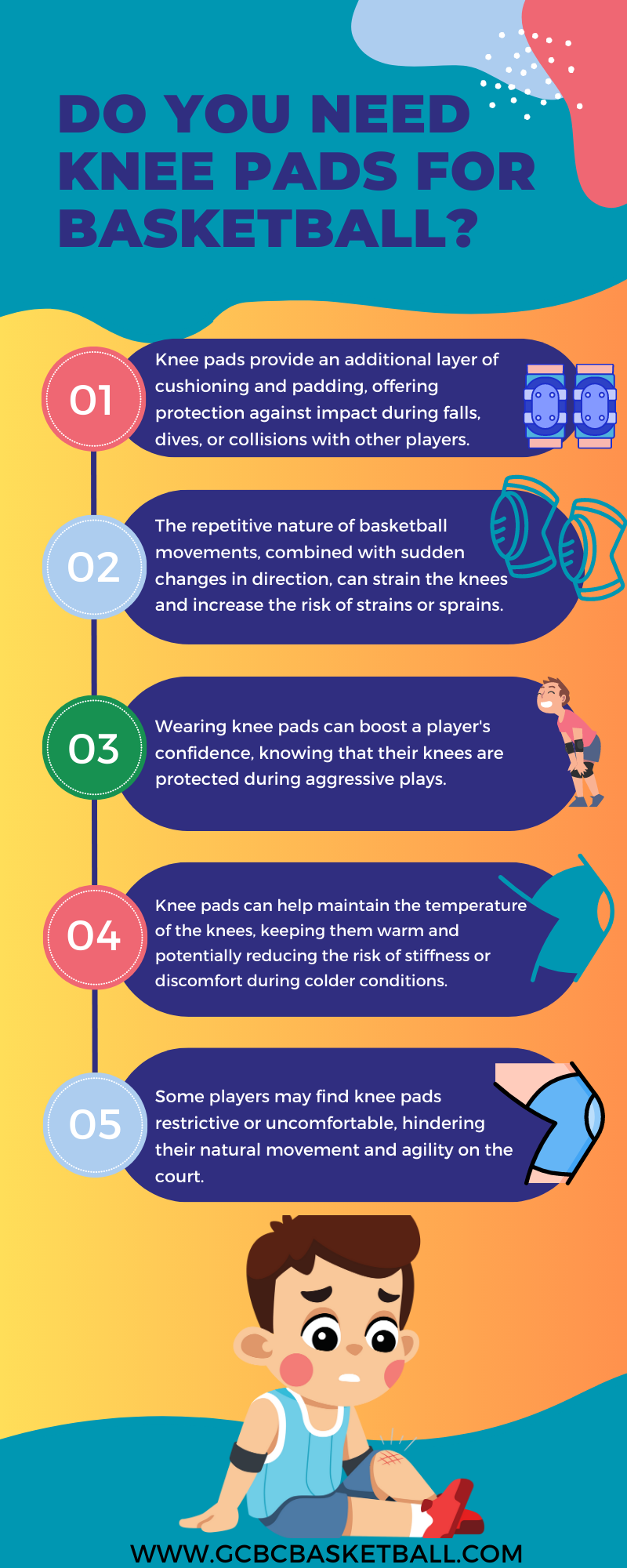 DO YOU NEED KNEE PADS FOR BASKETBALL?

01

Knee pads provide an additional layer of cushioning and padding, offering protection against impact during falls, dives, or collisions with other players.

02

The repetitive nature of basketball movements, combined with sudden changes in direction, can strain the knees and increase the risk of strains or sprains.

03

Wearing knee pads can boost a player's confidence, knowing that their knees are protected during aggressive plays.

04

Knee pads can help maintain the temperature of the knees, keeping them warm and potentially reducing the risk of stiffness or discomfort during colder conditions.

05

Some players may find knee pads restrictive or uncomfortable, hindering their natural movement and agility on the court.

WWW.GCBCBASKETBALL.COM