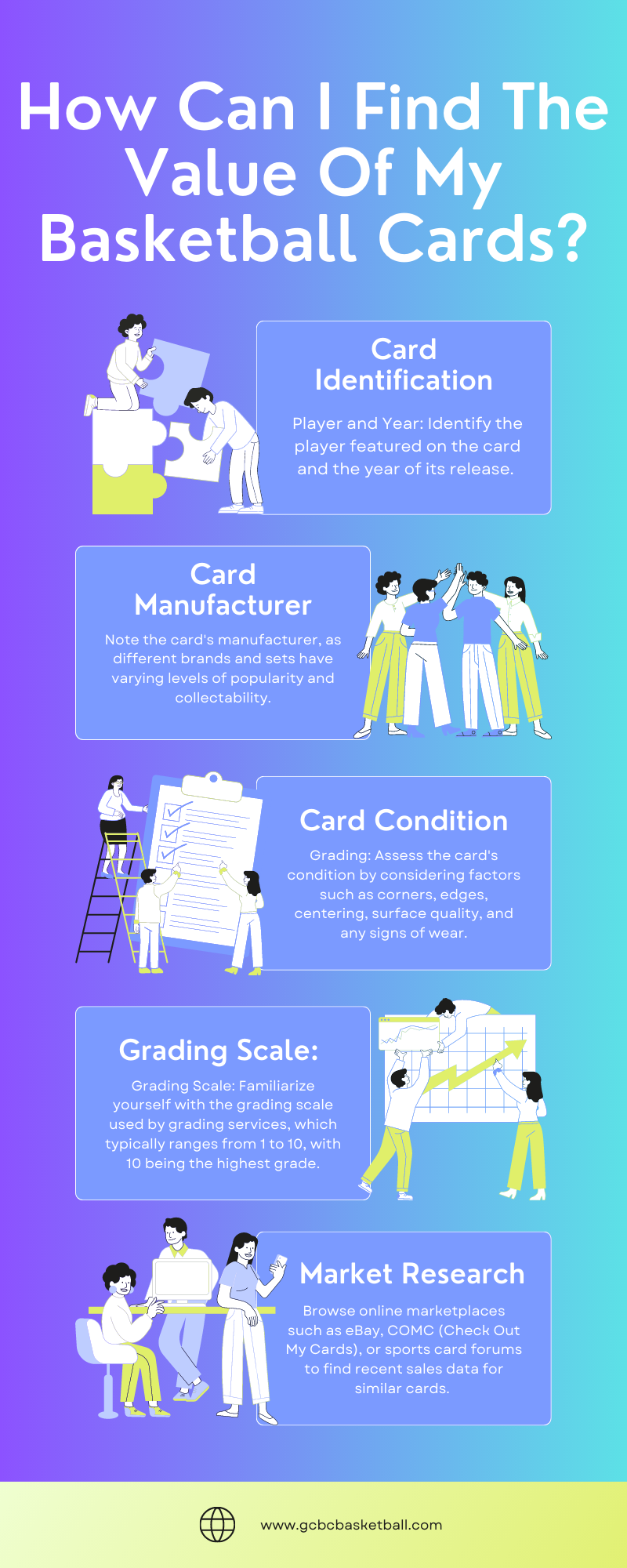 How Can I Find The Value Of My Basketball Cards?

Card Identification

Player and Year: Identify the player featured on the card and the year of its release.

Card Manufacturer

Note the card's manufacturer, as different brands and sets have varying levels of popularity and collectability.

Card Condition

Grading: Assess the card's condition by considering factors such as corners, edges, centering, surface quality, and any signs of wear.

Grading Scale:

Grading Scale: Familiarize yourself with the grading scale used by grading services, which typically ranges from 1 to 10, with 10 being the highest grade.

Market Research

Browse online marketplaces such as eBay, COMC (Check Out My Cards), or sports card forums to find recent sales data for similar cards.

www.gcbcbasketball.com