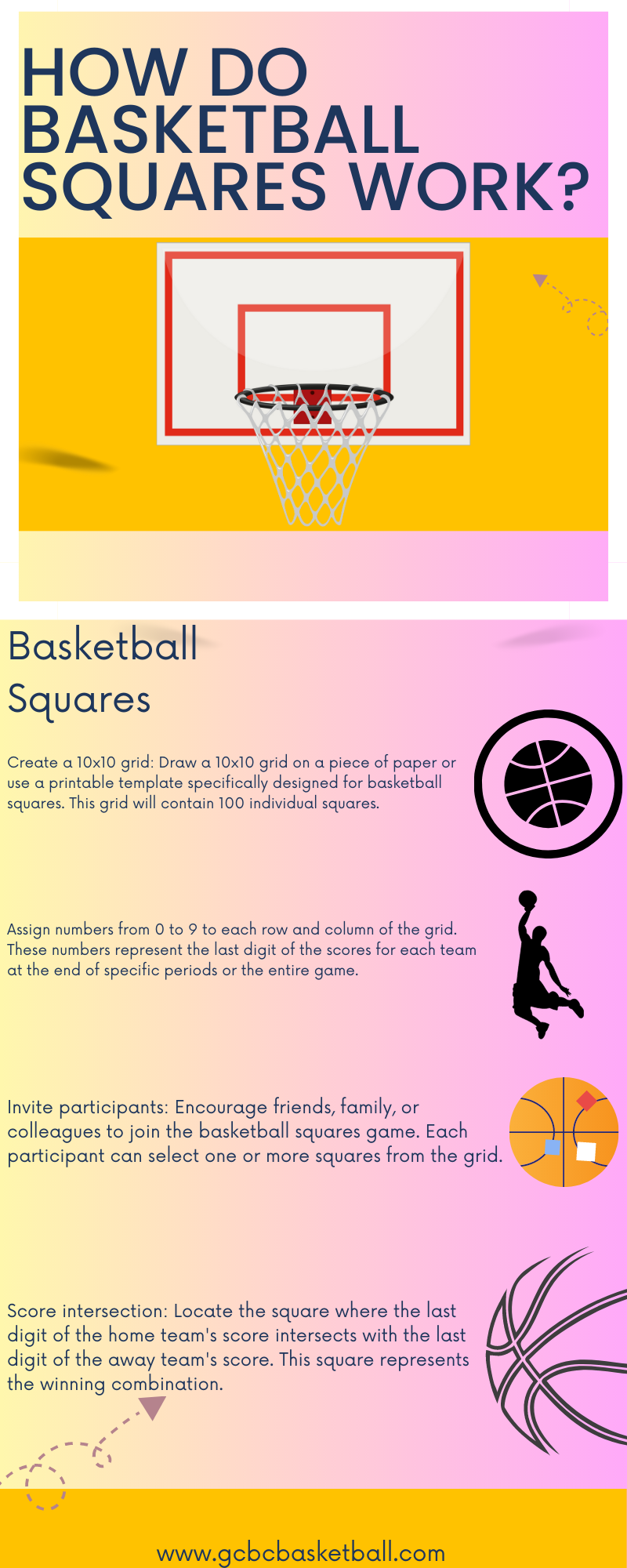 HOW DO BASKETBALL SQUARES WORK?

Basketball Squares

Create a 10x10 grid: Draw a 10x10 grid on a piece of paper or use a printable template specifically designed for basketball squares. This grid will contain 100 individual squares.

Assign numbers from 0 to 9 to each row and column of the grid. These numbers represent the last digit of the scores for each team at the end of specific periods or the entire game.

Invite participants: Encourage friends, family, or colleagues to join the basketball squares game. Each participant can select one or more squares from the grid.

Score intersection: Locate the square where the last digit of the home team's score intersects with the last digit of the away team's score. This square represents the winning combination.

www.gcbcbasketball.com