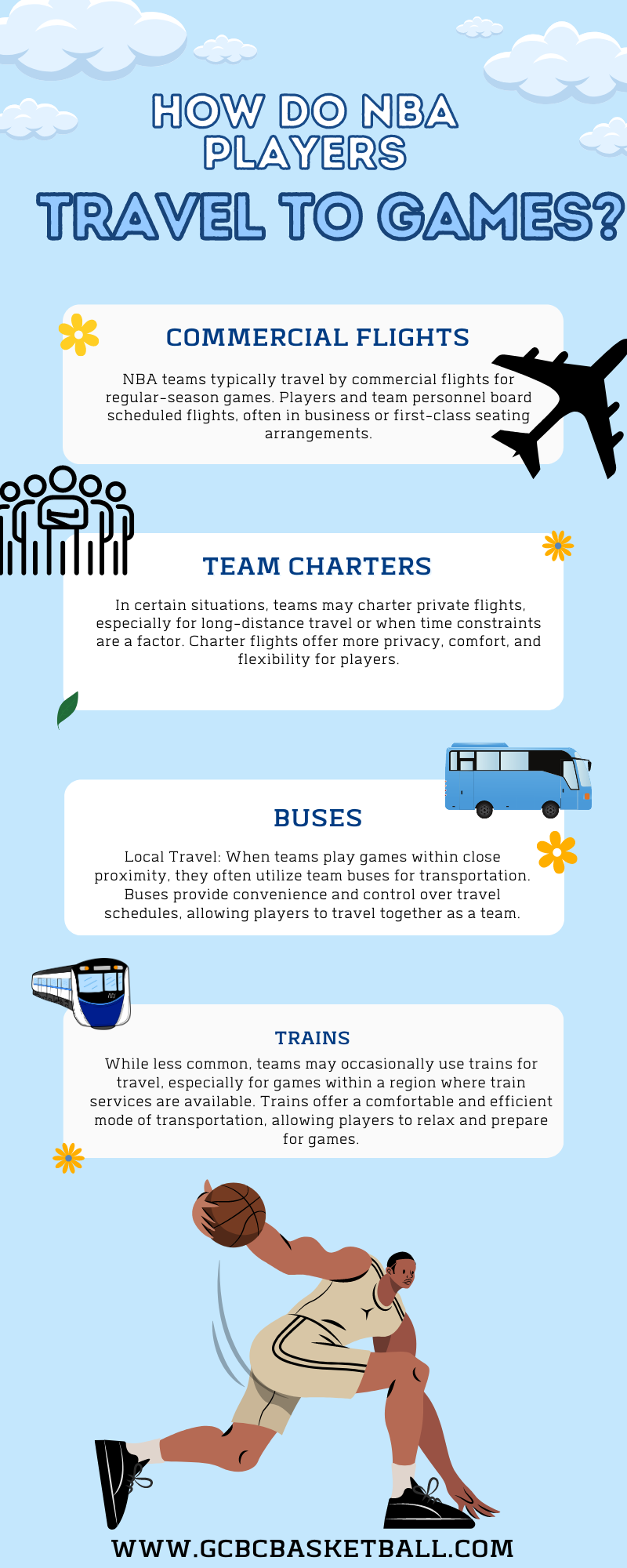 HOW DO NBA PLAYERS
TRAVEL TO GAMES?

COMMERCIAL FLIGHTS

NBA teams typically travel by commercial flights for regular-season games. Players and team personnel board scheduled flights, often in business or first-class seating arrangements.

TEAM CHARTERS

In certain situations, teams may charter private flights, especially for long-distance travel or when time constraints are a factor. Charter flights offer more privacy, comfort, and flexibility for players.

BUSES

Local Travel: When teams play games within close proximity, they often utilize team buses for transportation. Buses provide convenience and control over travel schedules, allowing players to travel together as a team.

TRAINS

While less common, teams may occasionally use trains for travel, especially for games within a region where train services are available. Trains offer a comfortable and efficient mode of transportation, allowing players to relax and prepare for games.

WWW.GCBCBASKETBALL.COM