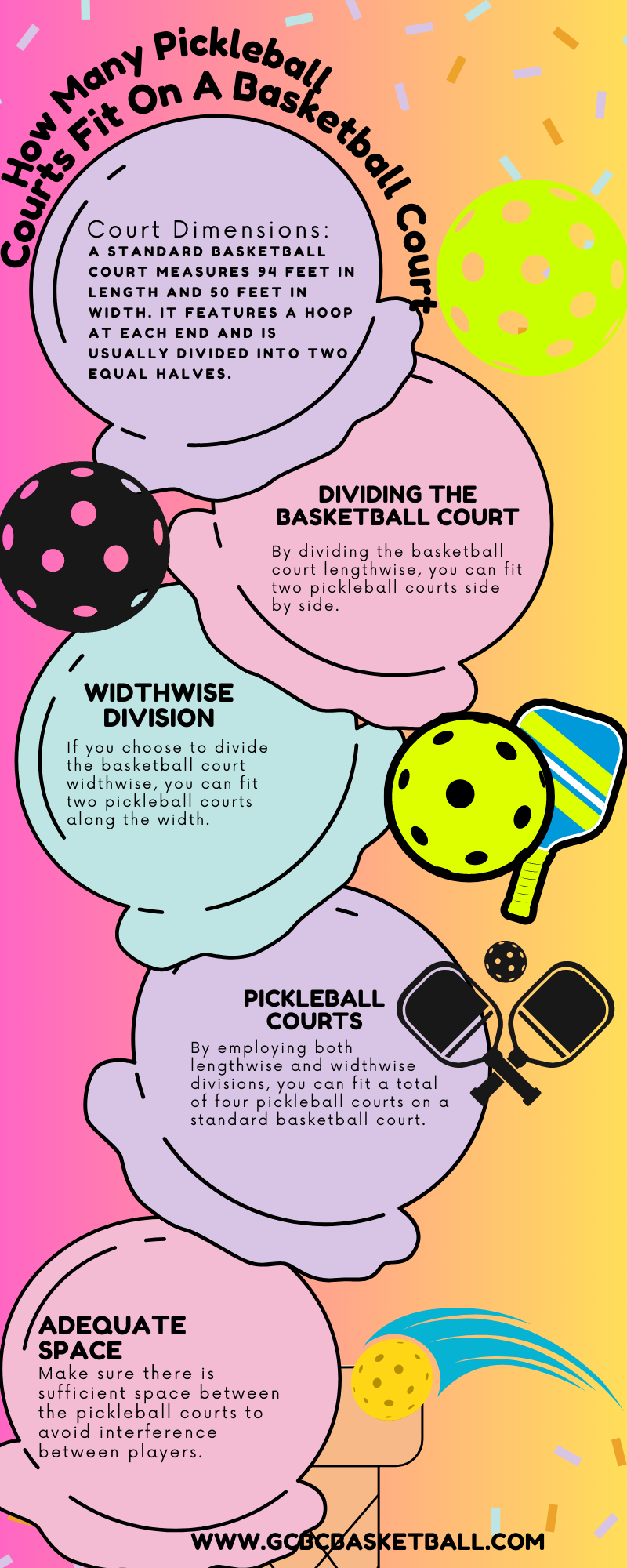 How Many Pickleball Courts Fit On A Basketball Court

Court Dimensions:
A STANDARD BASKETBALL COURT MEASURES 94 FEET IN LENGTH AND 50 FEET IN WIDTH. IT FEATURES A HOOP AT EACH END AND IS USUALLY DIVIDED INTO TWO EQUAL HALVES.

DIVIDING THE BASKETBALL COURT
By dividing the basketball court lengthwise, you can fit two pickleball courts side by side.

WIDTHWISE DIVISION
If you choose to divide the basketball court widthwise, you can fit two pickleball courts along the width.

PICKLEBALL COURTS
By employing both lengthwise and widthwise divisions, you can fit a total of four pickleball courts on a standard basketball court.

ADEQUATE SPACE
Make sure there is sufficient space between the pickleball courts to avoid interference between players.

WWW.GCBCBASKETBALL.COM