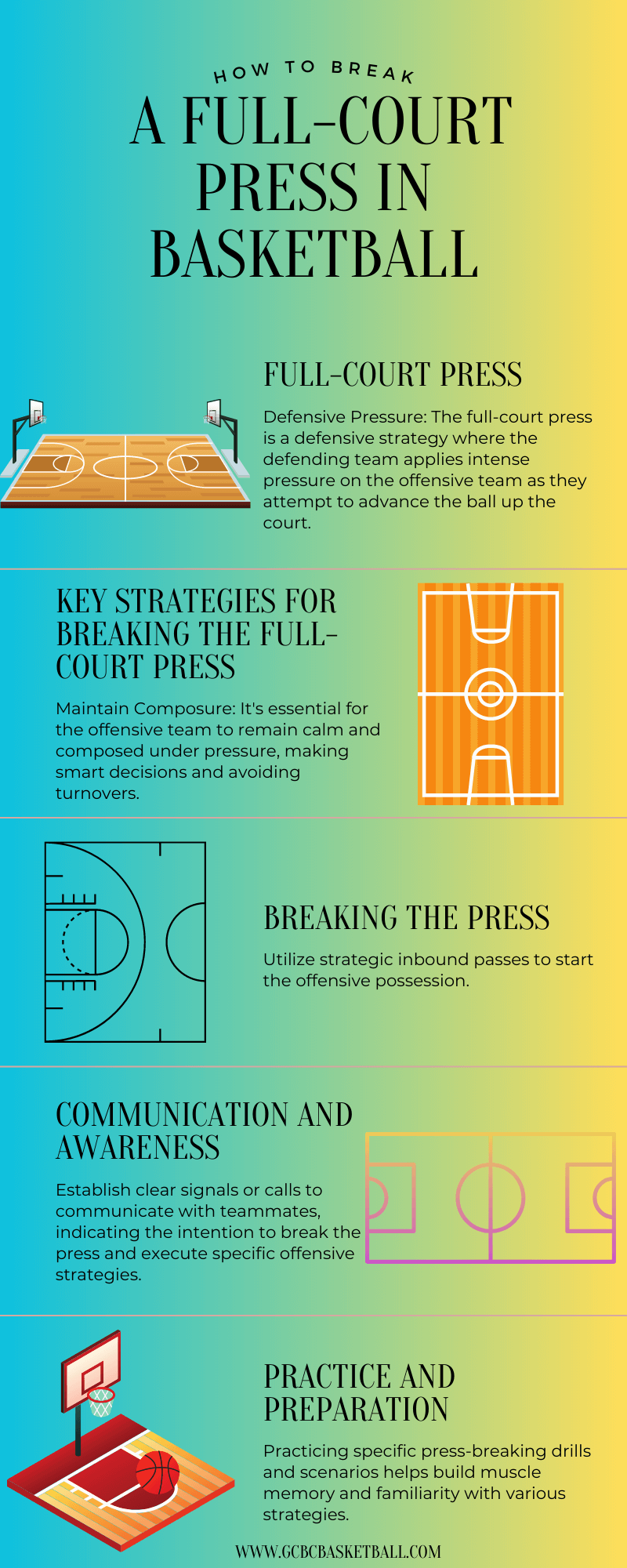 HOW TO BREAK

A FULL-COURT PRESS IN BASKETBALL

FULL-COURT PRESS

Defensive Pressure: The full-court press is a defensive strategy where the defending team applies intense pressure on the offensive team as they attempt to advance the ball up the court.

KEY STRATEGIES FOR BREAKING THE FULL-COURT PRESS

Maintain Composure: It's essential for the offensive team to remain calm and composed under pressure, making smart decisions and avoiding turnovers.

BREAKING THE PRESS

Utilize strategic inbound passes to start the offensive possession.

COMMUNICATION AND AWARENESS

Establish clear signals or calls to communicate with teammates, indicating the intention to break the press and execute specific offensive strategies.

PRACTICE AND PREPARATION

Practicing specific press-breaking drills and scenarios helps build muscle memory and familiarity with various strategies.

WWW.GCBCBASKETBALL.COM