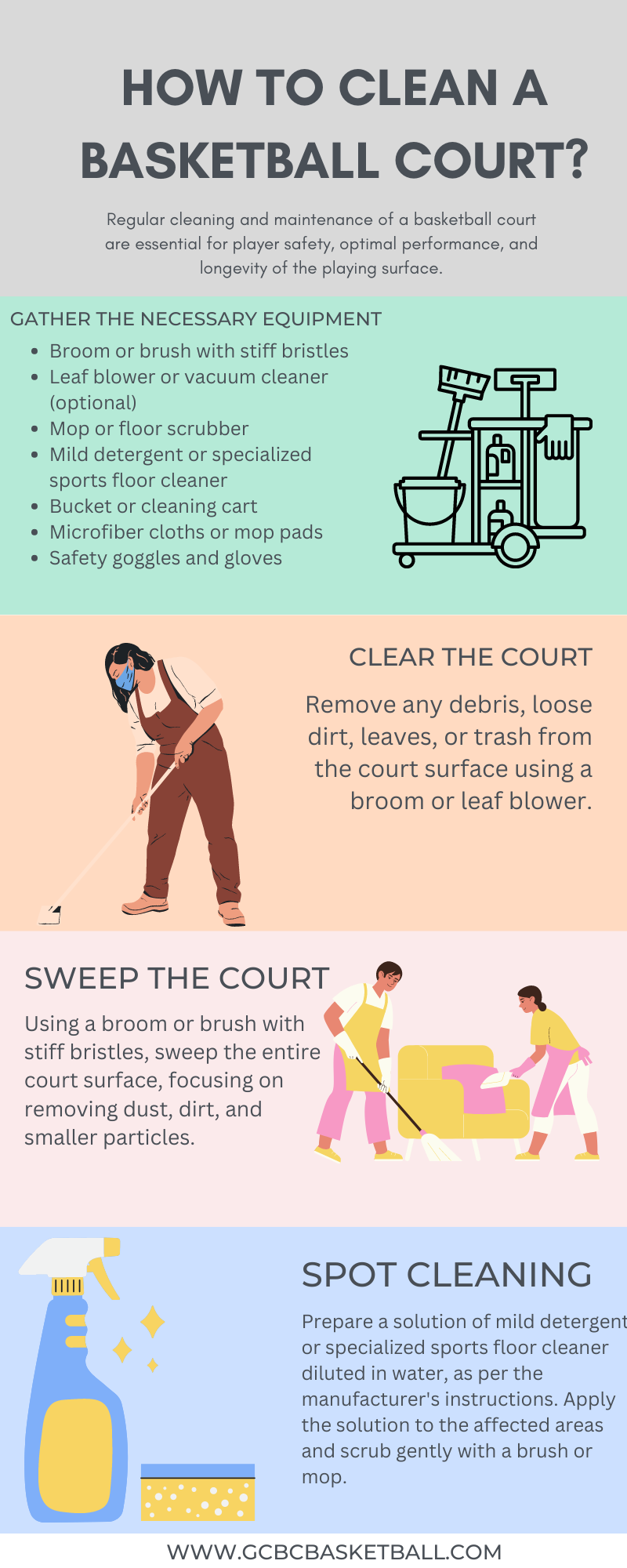 HOW TO CLEAN A BASKETBALL COURT?

Regular cleaning and maintenance of a basketball court are essential for player safety, optimal performance, and longevity of the playing surface.

GATHER THE NECESSARY EQUIPMENT

- Broom or brush with stiff bristles
- Leaf blower or vacuum cleaner (optional)
- Mop or floor scrubber
- Mild detergent or specialized sports floor cleaner
- Bucket or cleaning cart
- Microfiber cloths or mop pads
- Safety goggles and gloves

CLEAR THE COURT

Remove any debris, loose dirt, leaves, or trash from the court surface using a broom or leaf blower.

SWEEP THE COURT

Using a broom or brush with stiff bristles, sweep the entire court surface, focusing on removing dust, dirt, and smaller particles.

SPOT CLEANING

Prepare a solution of mild detergent or specialized sports floor cleaner diluted in water, as per the manufacturer's instructions. Apply the solution to the affected areas and scrub gently with a brush or mop.

WWW.GCBCBASKETBALL.COM