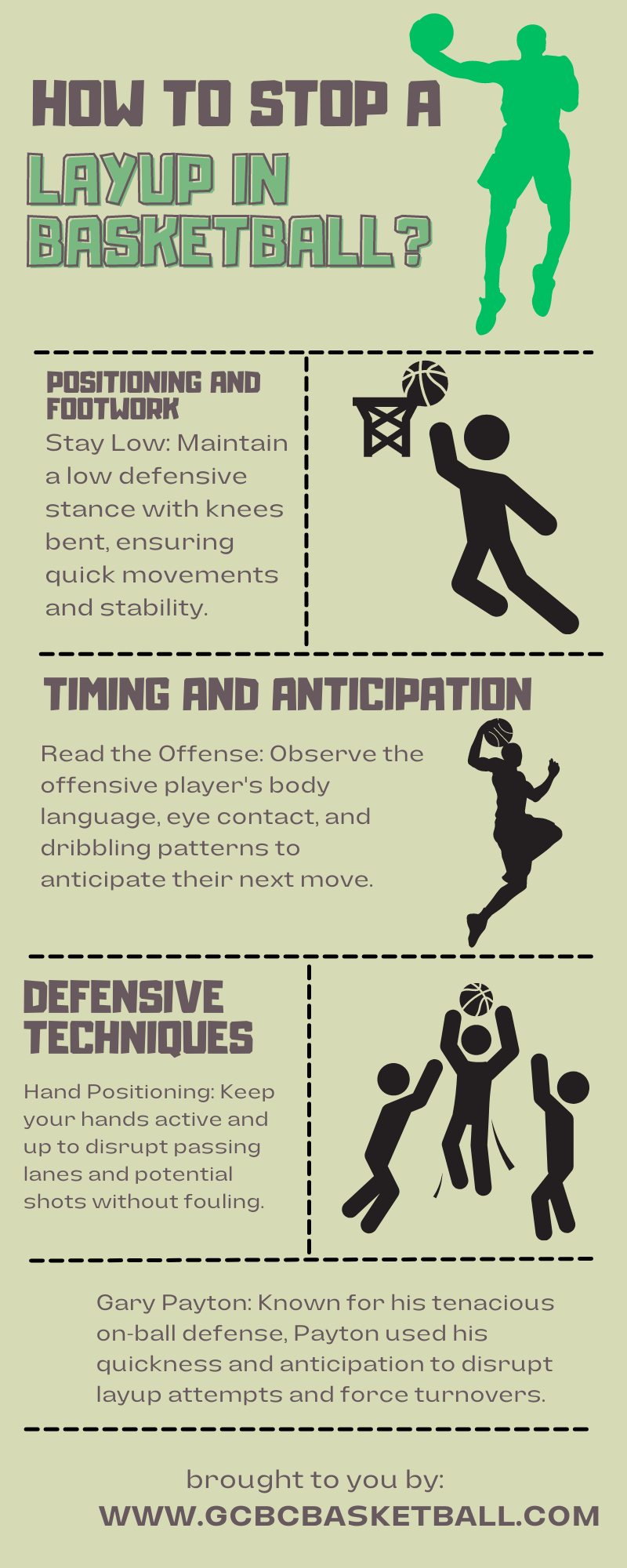 HOW TO STOP A LAYUP IN BASKETBALL?

POSITIONING AND FOOTWORK

Stay Low: Maintain a low defensive stance with knees bent, ensuring quick movements and stability.

TIMING AND ANTICIPATION

Read the Offense: Observe the offensive player's body language, eye contact, and dribbling patterns to anticipate their next move.

DEFENSIVE TECHNIQUES

Hand Positioning: Keep your hands active and up to disrupt passing lanes and potential shots without fouling.

Gary Payton: Known for his tenacious on-ball defense, Payton used his quickness and anticipation to disrupt layup attempts and force turnovers.

brought to you by:
WWW.GCBCBASKETBALL.COM