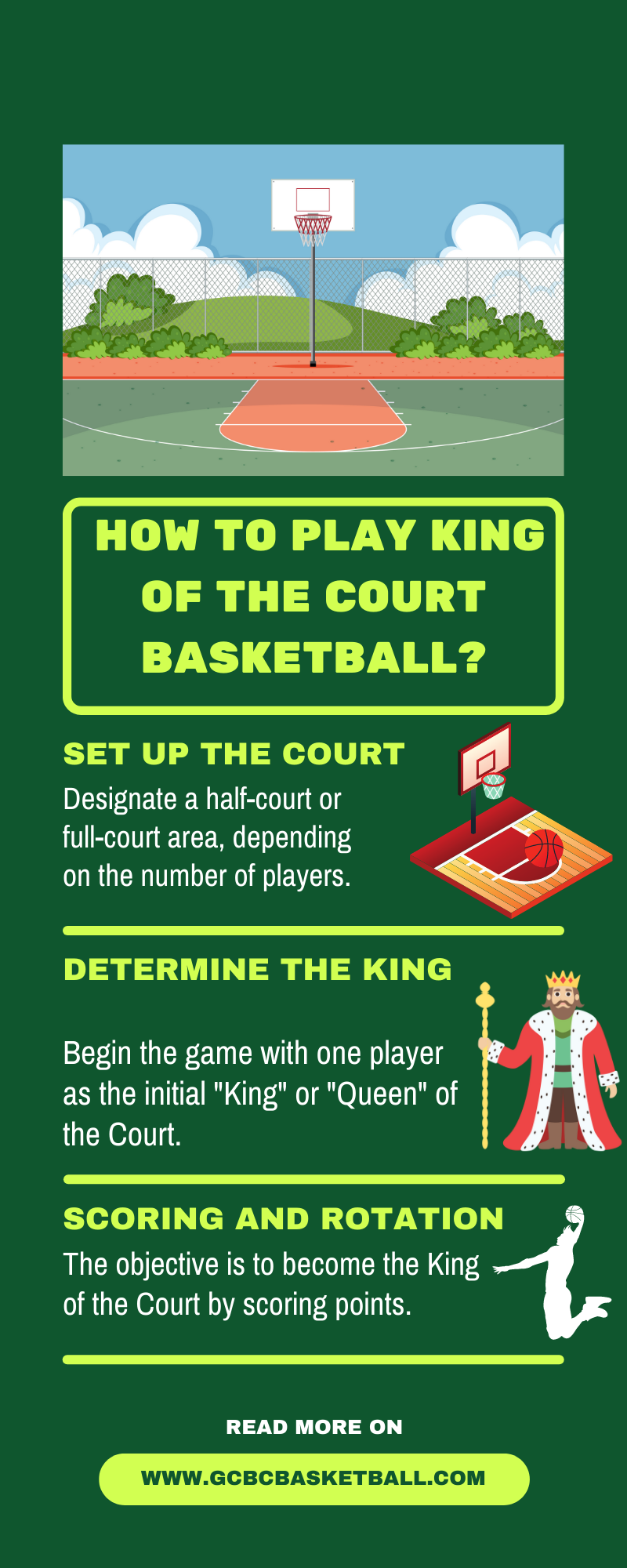 HOW TO PLAY KING OF THE COURT BASKETBALL?

SET UP THE COURT

Designate a half-court or full-court area, depending on the number of players.

DETERMINE THE KING

Begin the game with one player as the initial "King" or "Queen" of the Court.

SCORING AND ROTATION

The objective is to become the King of the Court by scoring points.

READ MORE ON

WWW.GCBCBASKETBALL.COM