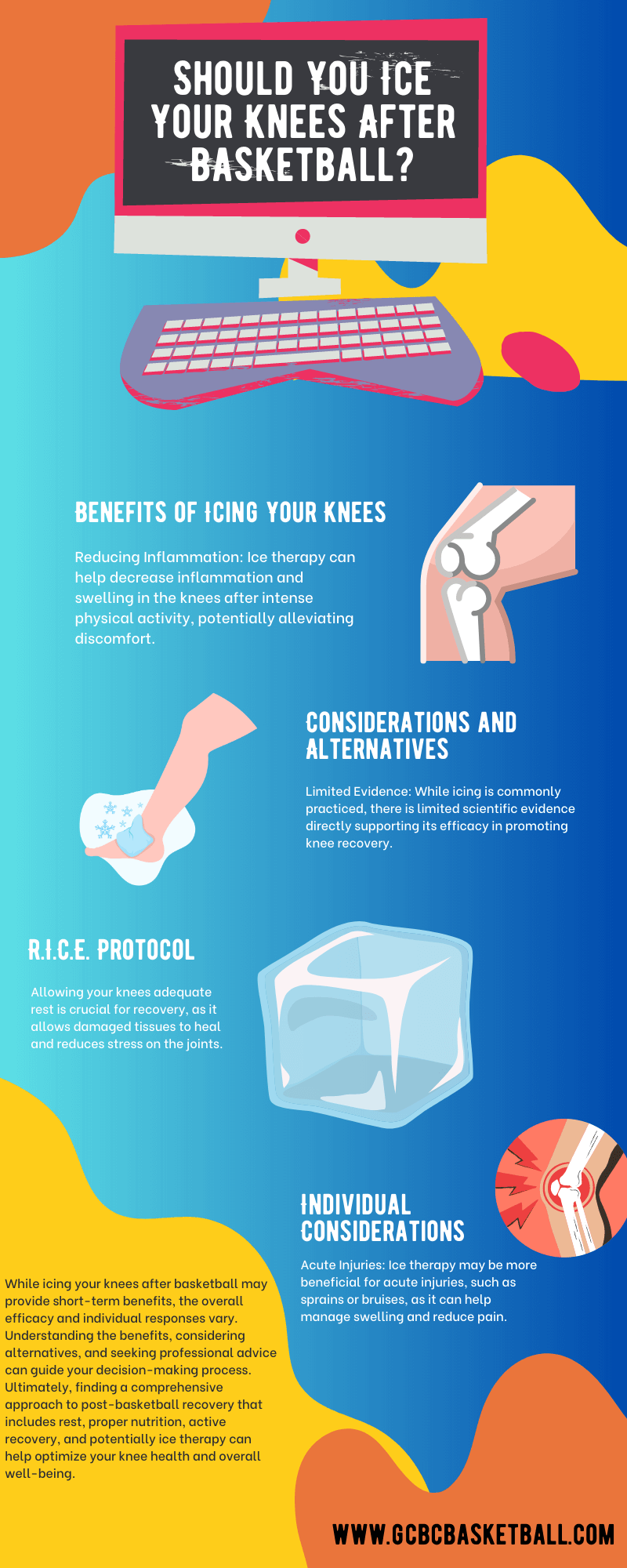 SHOULD YOU ICE YOUR KNEES AFTER BASKETBALL?

BENEFITS OF ICING YOUR KNEES

Reducing Inflammation: Ice therapy can help decrease inflammation and swelling in the knees after intense physical activity, potentially alleviating discomfort.

CONSIDERATIONS AND ALTERNATIVES

Limited Evidence: While icing is commonly practiced, there is limited scientific evidence directly supporting its efficacy in promoting knee recovery.

R.I.C.E. PROTOCOL

Allowing your knees adequate rest is crucial for recovery, as it allows damaged tissues to heal and reduces stress on the joints.

INDIVIDUAL CONSIDERATIONS

Acute Injuries: Ice therapy may be more beneficial for acute injuries, such as sprains or bruises, as it can help manage swelling and reduce pain.

While icing your knees after basketball may provide short-term benefits, the overall efficacy and individual responses vary. Understanding the benefits, considering alternatives, and seeking professional advice can guide your decision-making process. Ultimately, finding a comprehensive approach to post-basketball recovery that includes rest, proper nutrition, active recovery, and potentially ice therapy can help optimize your knee health and overall well-being.

WWW.GCBCBASKETBALL.COM