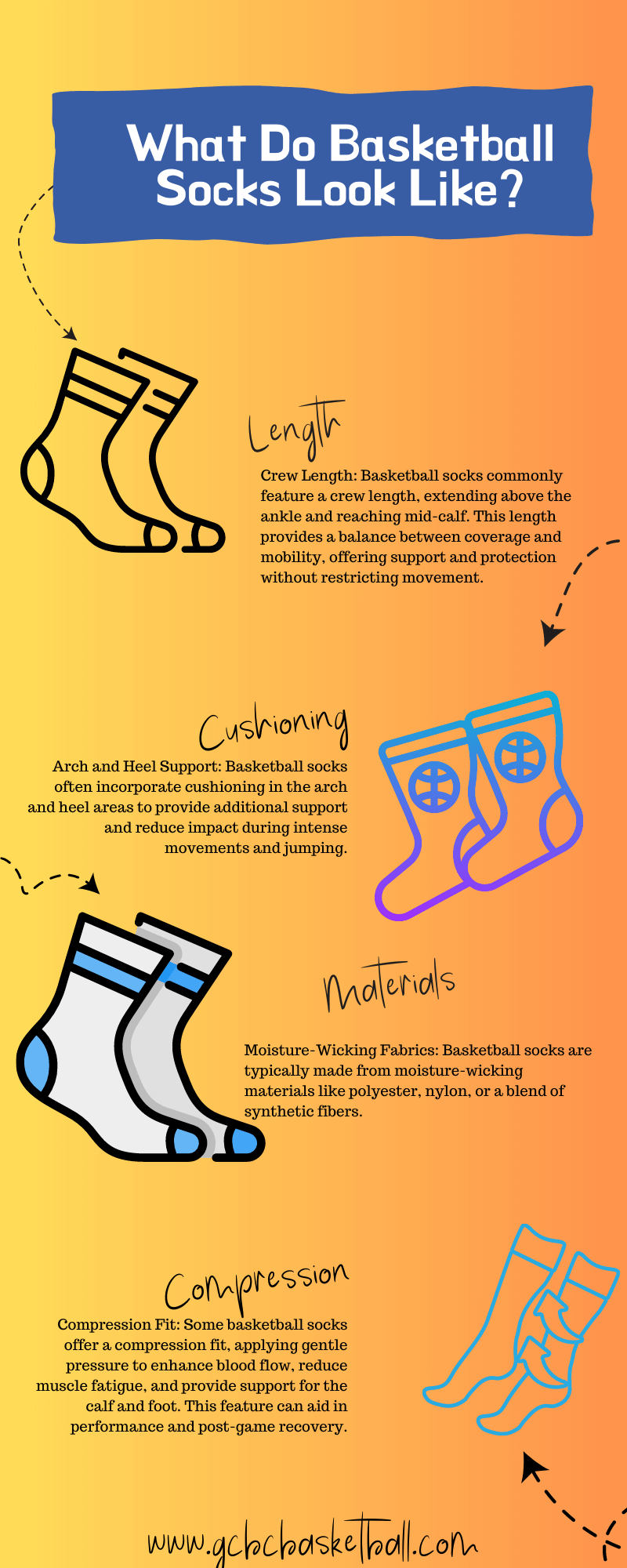 What Do Basketball Socks Look Like?

Length

Crew Length: Basketball socks commonly feature a crew length, extending above the ankle and reaching mid-calf. This length provides a balance between coverage and mobility, offering support and protection without restricting movement.

Cushioning

Arch and Heel Support: Basketball socks often incorporate cushioning in the arch and heel areas to provide additional support and reduce impact during intense movements and jumping.

Materials

Moisture-Wicking Fabrics: Basketball socks are typically made from moisture-wicking materials like polyester, nylon, or a blend of synthetic fibers.

Compression

Compression Fit: Some basketball socks offer a compression fit, applying gentle pressure to enhance blood flow, reduce muscle fatigue, and provide support for the calf and foot. This feature can aid in performance and post-game recovery.

www.gcbcbasketball.com