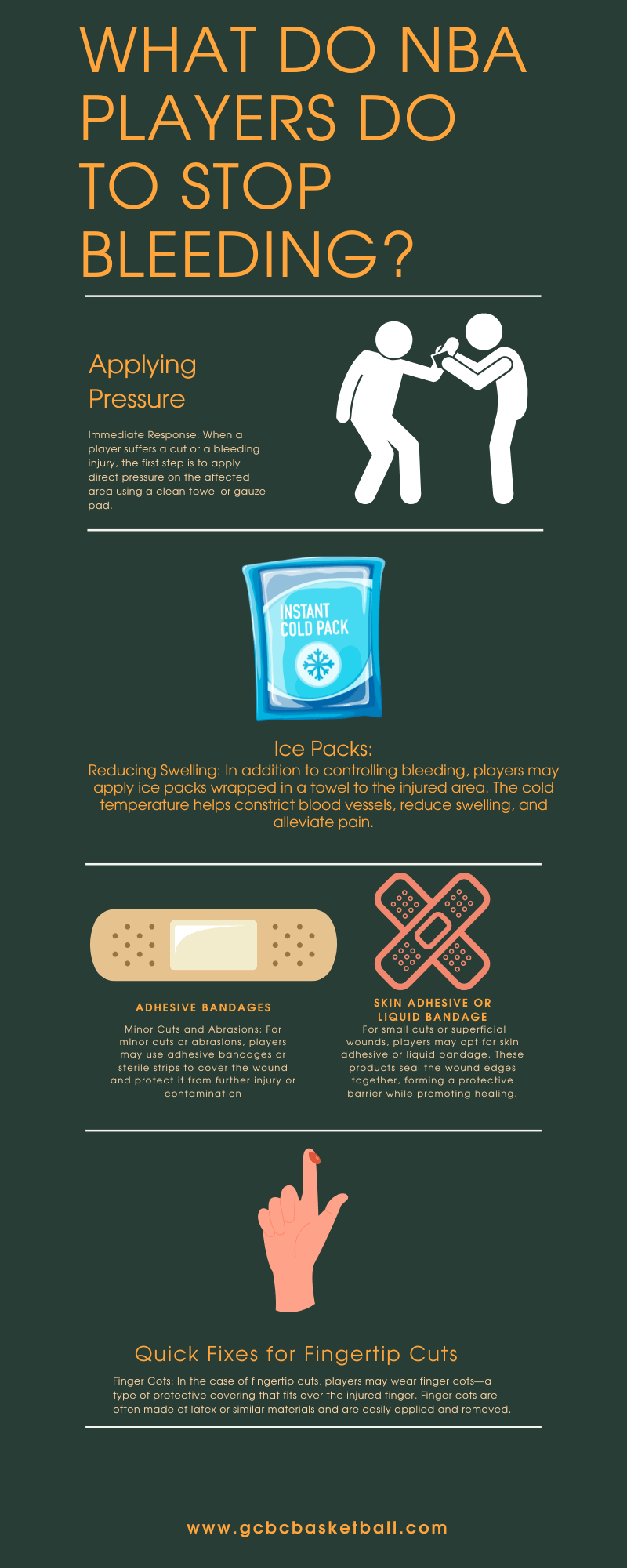 WHAT DO NBA PLAYERS DO TO STOP BLEEDING?

Applying Pressure

Immediate Response: When a player suffers a cut or a bleeding injury, the first step is to apply direct pressure on the affected area using a clean towel or gauze pad.

INSTANT COLD PACK

Ice Packs:

Reducing Swelling: In addition to controlling bleeding, players may apply ice packs wrapped in a towel to the injured area. The cold temperature helps constrict blood vessels, reduce swelling, and alleviate pain.

ADHESIVE BANDAGES

Minor Cuts and Abrasions: For minor cuts or abrasions, players may use adhesive bandages or sterile strips to cover the wound and protect it from further injury or contamination

SKIN ADHESIVE OR LIQUID BANDAGE

For small cuts or superficial wounds, players may opt for skin adhesive or liquid bandage. These products seal the wound edges together, forming a protective barrier while promoting healing.

Quick Fixes for Fingertip Cuts

Finger Cots: In the case of fingertip cuts, players may wear finger cots—a type of protective covering that fits over the injured finger. Finger cots are often made of latex or similar materials and are easily applied and removed.

www.gcbcbasketball.com