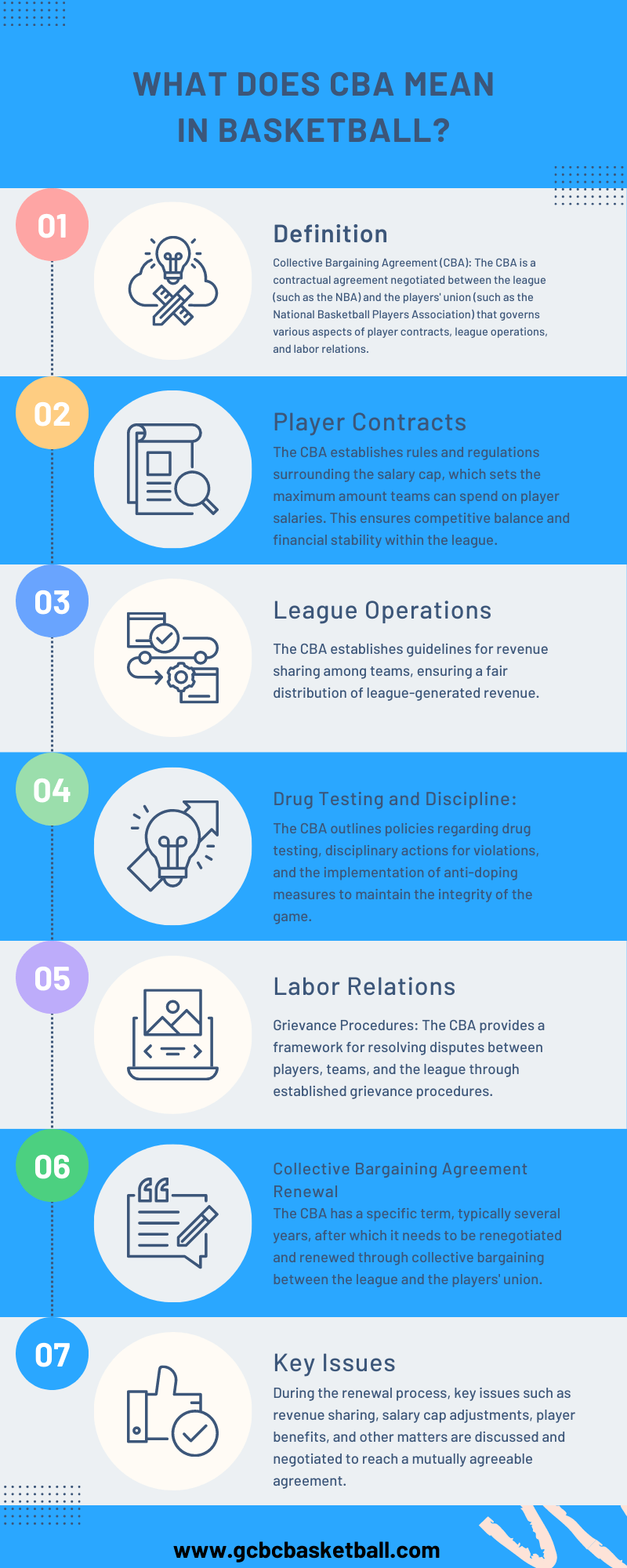 WHAT DOES CBA MEAN IN BASKETBALL?

01

Definition

Collective Bargaining Agreement (CBA): The CBA is a contractual agreement negotiated between the league (such as the NBA) and the players' union (such as the National Basketball Players Association) that governs various aspects of player contracts, league operations, and labor relations.

02

Player Contracts

The CBA establishes rules and regulations surrounding the salary cap, which sets the maximum amount teams can spend on player salaries. This ensures competitive balance and financial stability within the league.

03

League Operations

The CBA establishes guidelines for revenue sharing among teams, ensuring a fair distribution of league-generated revenue.

04

Drug Testing and Discipline:

The CBA outlines policies regarding drug testing, disciplinary actions for violations, and the implementation of anti-doping measures to maintain the integrity of the game.

05

Labor Relations

Grievance Procedures: The CBA provides a framework for resolving disputes between players, teams, and the league through established grievance procedures.

06

Collective Bargaining Agreement Renewal

The CBA has a specific term, typically several years, after which it needs to be renegotiated and renewed through collective bargaining between the league and the players' union.

07

Key Issues

During the renewal process, key issues such as revenue sharing, salary cap adjustments, player benefits, and other matters are discussed and negotiated to reach a mutually agreeable agreement.

www.gcbcbasketball.com