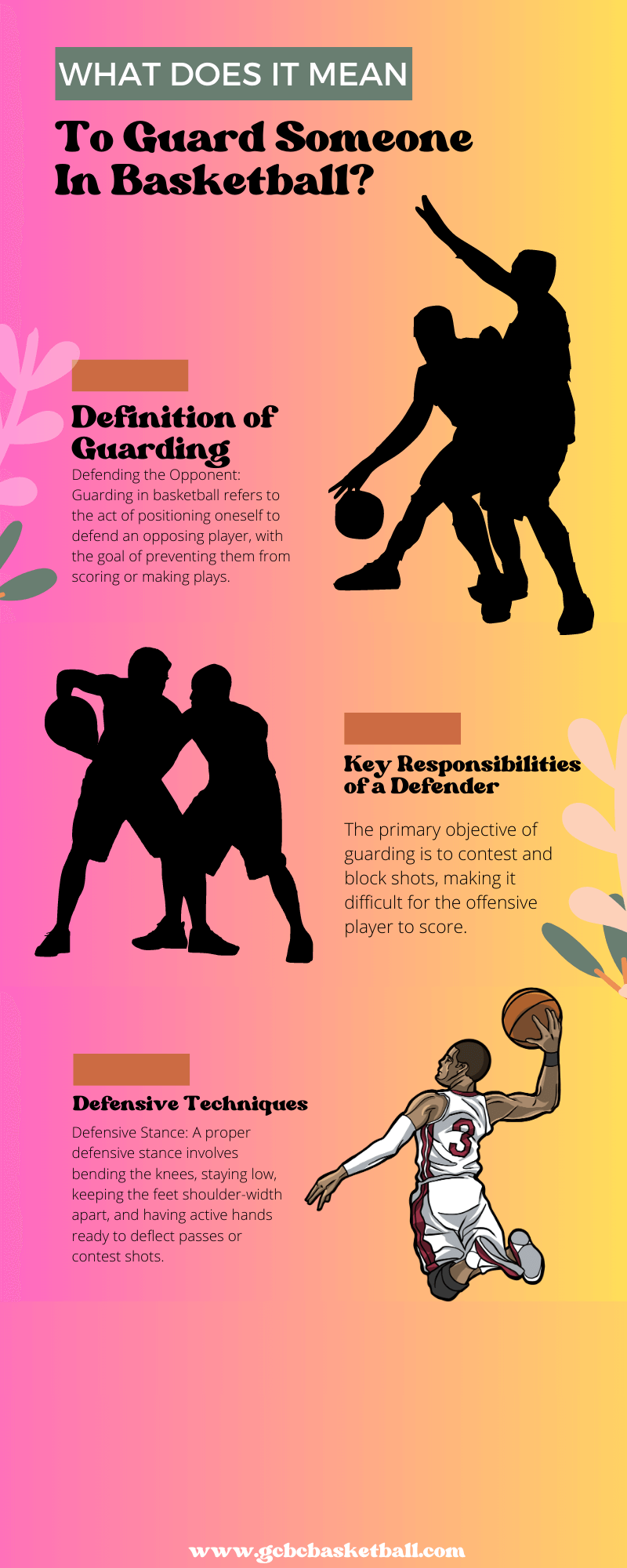 WHAT DOES IT MEAN

To Guard Someone In Basketball?

Definition of Guarding

Defending the Opponent: Guarding in basketball refers to the act of positioning oneself to defend an opposing player, with the goal of preventing them from scoring or making plays.

Key Responsibilities of a Defender

The primary objective of guarding is to contest and block shots, making it difficult for the offensive player to score.

Defensive Techniques

Defensive Stance: A proper defensive stance involves bending the knees, staying low, keeping the feet shoulder-width apart, and having active hands ready to deflect passes or contest shots.

3

www.gcbcbasketball.com