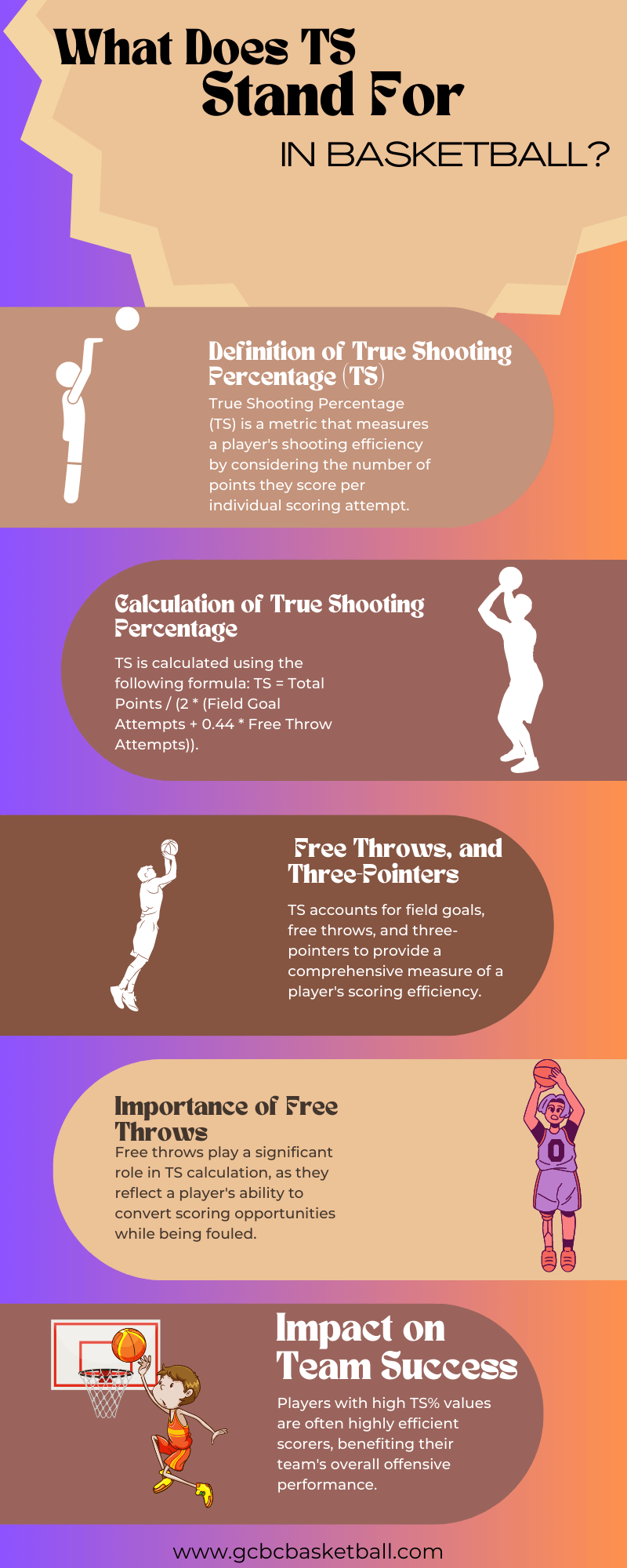 What Does TS Stand For

IN BASKETBALL?

Definition of True Shooting Percentage (TS)

True Shooting Percentage (TS) is a metric that measures a player's shooting efficiency by considering the number of points they score per individual scoring attempt.

Calculation of True Shooting Percentage

TS is calculated using the following formula: TS = Total Points / (2 * (Field Goal Attempts + 0.44 * Free Throw Attempts)).

Free Throws, and Three-Pointers

TS accounts for field goals, free throws, and three-pointers to provide a comprehensive measure of a player's scoring efficiency.

Importance of Free Throws

Free throws play a significant role in TS calculation, as they reflect a player's ability to convert scoring opportunities while being fouled.

0

Impact on Team Success

Players with high TS% values are often highly efficient scorers, benefiting their team's overall offensive performance.

www.gcbcbasketball.com