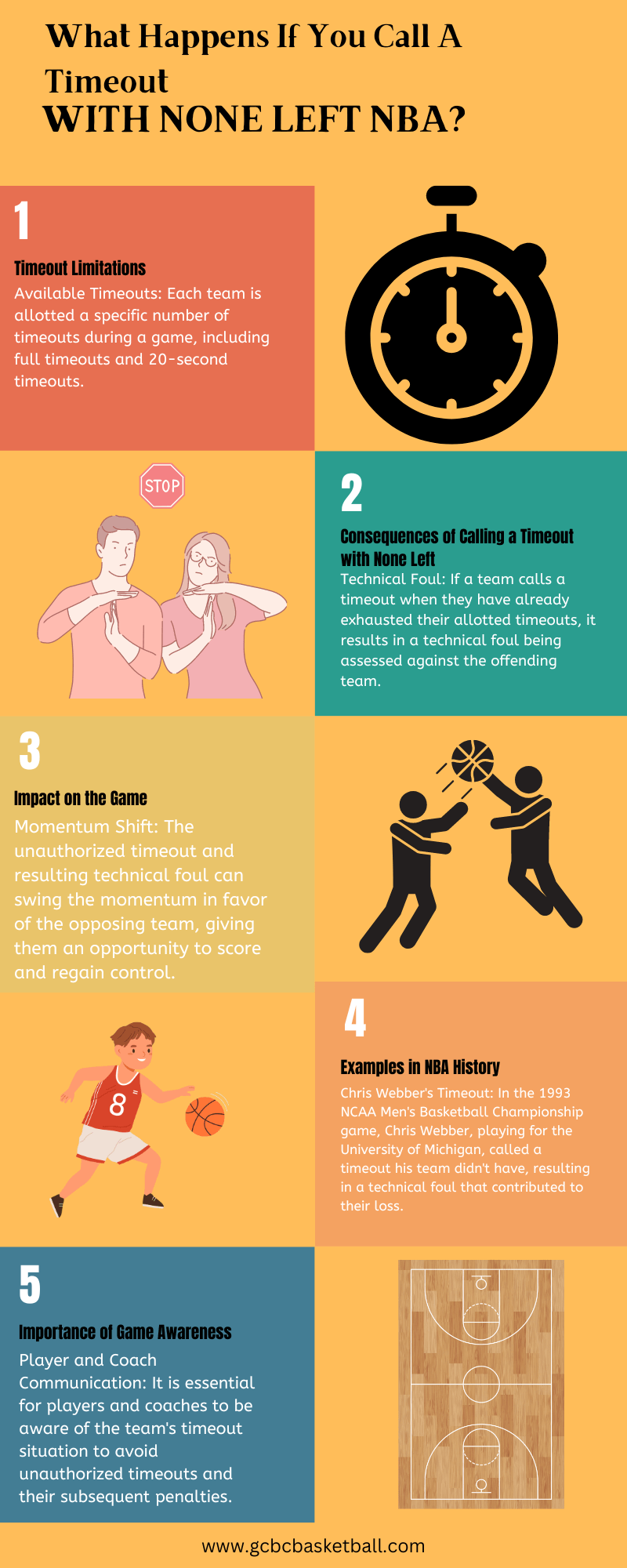 What Happens If You Call A Timeout
WITH NONE LEFT NBA?

1

Timeout Limitations

Available Timeouts: Each team is allotted a specific number of timeouts during a game, including full timeouts and 20-second timeouts.

STOP

2

Consequences of Calling a Timeout with None Left

Technical Foul: If a team calls a timeout when they have already exhausted their allotted timeouts, it results in a technical foul being assessed against the offending team.

3

Impact on the Game

Momentum Shift: The unauthorized timeout and resulting technical foul can swing the momentum in favor of the opposing team, giving them an opportunity to score and regain control.

8

4

Examples in NBA History

Chris Webber's Timeout: In the 1993 NCAA Men's Basketball Championship game, Chris Webber, playing for the University of Michigan, called a timeout his team didn't have, resulting in a technical foul that contributed to their loss.

5

Importance of Game Awareness

Player and Coach Communication: It is essential for players and coaches to be aware of the team's timeout situation to avoid unauthorized timeouts and their subsequent penalties.

www.gcbcbasketball.com