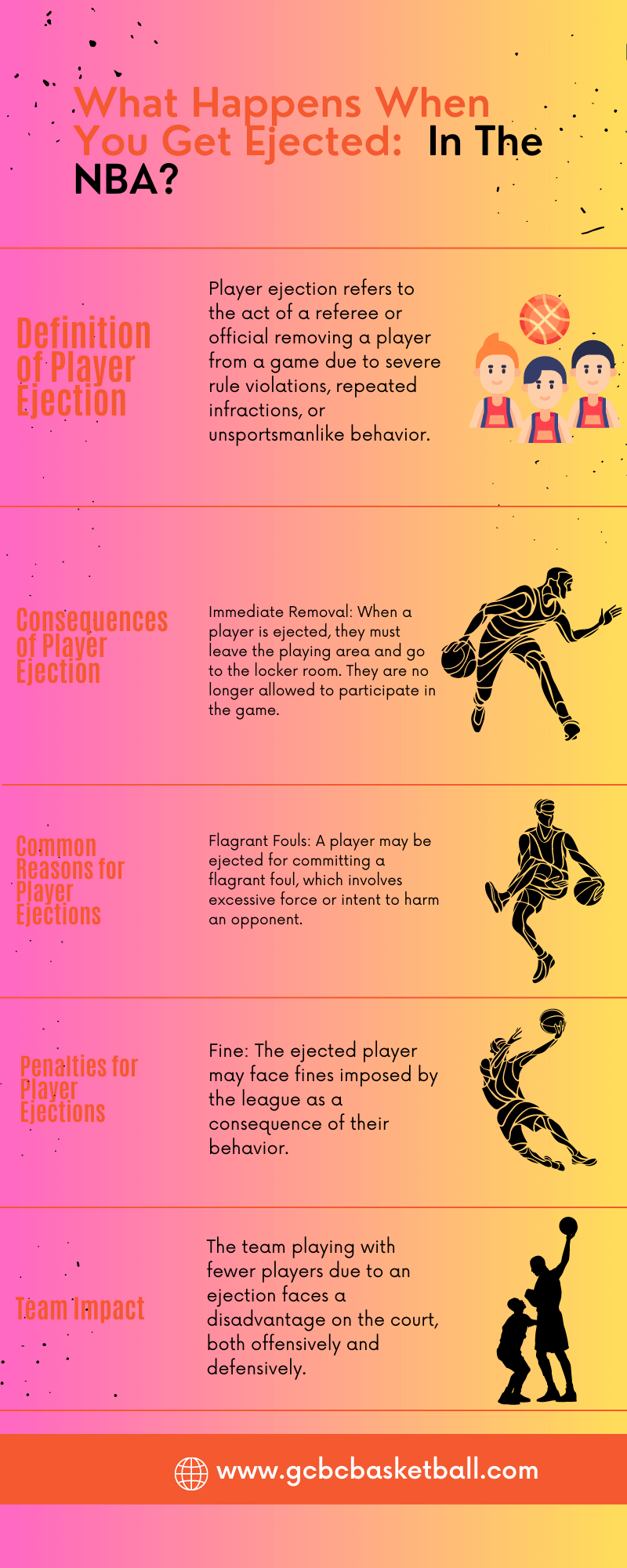 What Happens When You Get Ejected: In The NBA?

Definition of Player Ejection

Player ejection refers to the act of a referee or official removing a player from a game due to severe rule violations, repeated infractions, or unsportsmanlike behavior.

Consequences of Player Ejection

Immediate Removal: When a player is ejected, they must leave the playing area and go to the locker room. They are no longer allowed to participate in the game.

Common Reasons for Player Ejections

Flagrant Fouls: A player may be ejected for committing a flagrant foul, which involves excessive force or intent to harm an opponent.

Penalties for Player Ejections

Fine: The ejected player may face fines imposed by the league as a consequence of their behavior.

Team Impact

The team playing with fewer players due to an ejection faces a disadvantage on the court, both offensively and defensively.

www.gcbcbasketball.com