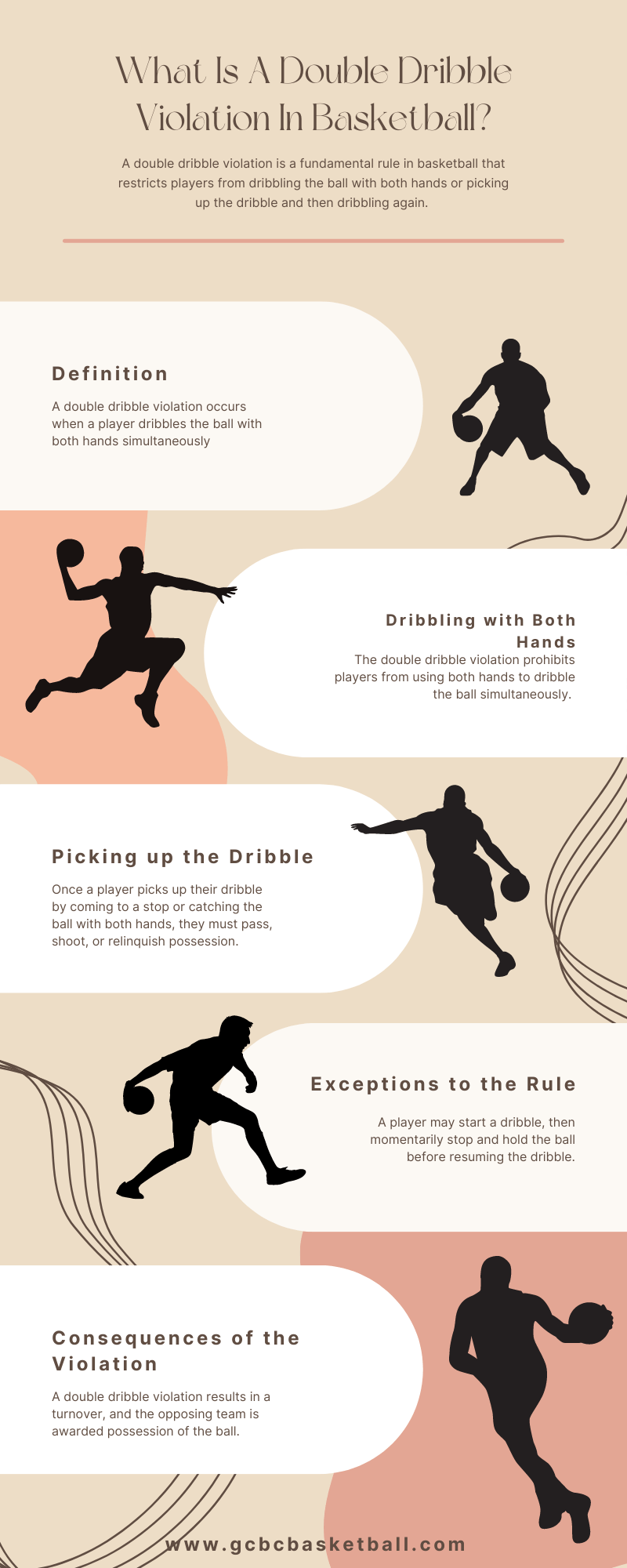 What Is A Double Dribble Violation In Basketball?

A double dribble violation is a fundamental rule in basketball that restricts players from dribbling the ball with both hands or picking up the dribble and then dribbling again.

Definition

A double dribble violation occurs when a player dribbles the ball with both hands simultaneously

Dribbling with Both Hands

The double dribble violation prohibits players from using both hands to dribble the ball simultaneously.

Picking up the Dribble

Once a player picks up their dribble by coming to a stop or catching the ball with both hands, they must pass, shoot, or relinquish possession.

Exceptions to the Rule

A player may start a dribble, then momentarily stop and hold the ball before resuming the dribble.

Consequences of the Violation

A double dribble violation results in a turnover, and the opposing team is awarded possession of the ball.

www.gcbcbasketball.com