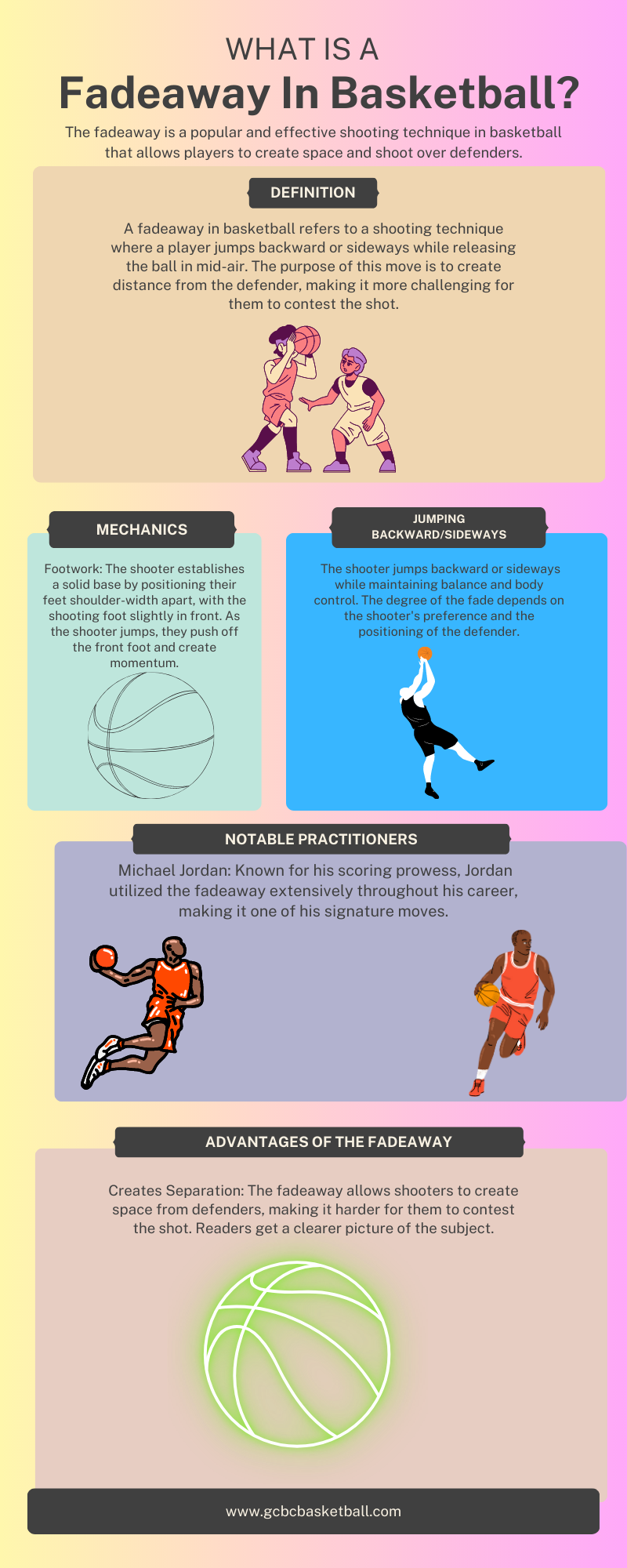 WHAT IS A
Fadeaway In Basketball?

The fadeaway is a popular and effective shooting technique in basketball that allows players to create space and shoot over defenders.

DEFINITION

A fadeaway in basketball refers to a shooting technique where a player jumps backward or sideways while releasing the ball in mid-air. The purpose of this move is to create distance from the defender, making it more challenging for them to contest the shot.

MECHANICS

Footwork: The shooter establishes a solid base by positioning their feet shoulder-width apart, with the shooting foot slightly in front. As the shooter jumps, they push off the front foot and create momentum.

JUMPING BACKWARD/SIDEWAYS

The shooter jumps backward or sideways while maintaining balance and body control. The degree of the fade depends on the shooter's preference and the positioning of the defender.

NOTABLE PRACTITIONERS

Michael Jordan: Known for his scoring prowess, Jordan utilized the fadeaway extensively throughout his career, making it one of his signature moves.

ADVANTAGES OF THE FADEAWAY

Creates Separation: The fadeaway allows shooters to create space from defenders, making it harder for them to contest the shot. Readers get a clearer picture of the subject.

www.gcbcbasketball.com