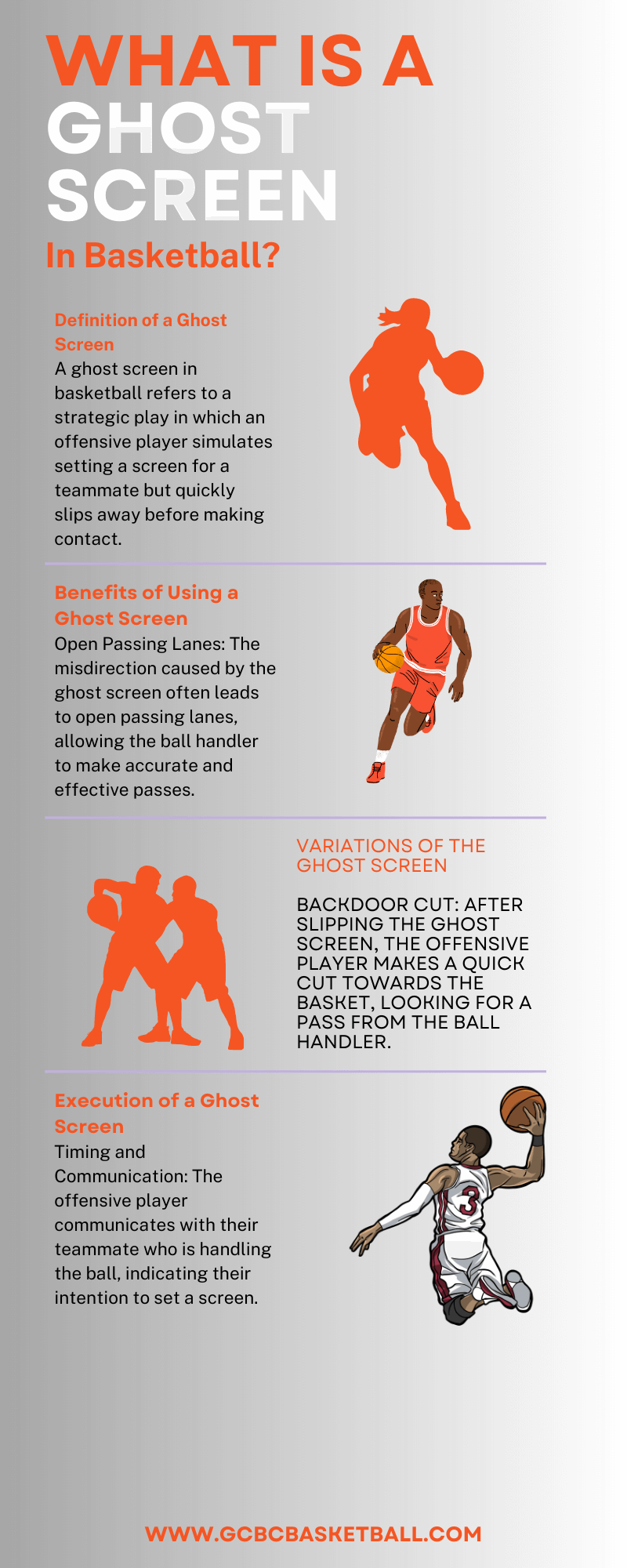 WHAT IS A GHOST SCREEN

In Basketball?

Definition of a Ghost Screen
A ghost screen in basketball refers to a strategic play in which an offensive player simulates setting a screen for a teammate but quickly slips away before making contact.

Benefits of Using a Ghost Screen
Open Passing Lanes: The misdirection caused by the ghost screen often leads to open passing lanes, allowing the ball handler to make accurate and effective passes.

VARIATIONS OF THE GHOST SCREEN

BACKDOOR CUT: AFTER SLIPPING THE GHOST SCREEN, THE OFFENSIVE PLAYER MAKES A QUICK CUT TOWARDS THE BASKET, LOOKING FOR A PASS FROM THE BALL HANDLER.

Execution of a Ghost Screen
Timing and Communication: The offensive player communicates with their teammate who is handling the ball, indicating their intention to set a screen.

3

WWW.GCBCBASKETBALL.COM