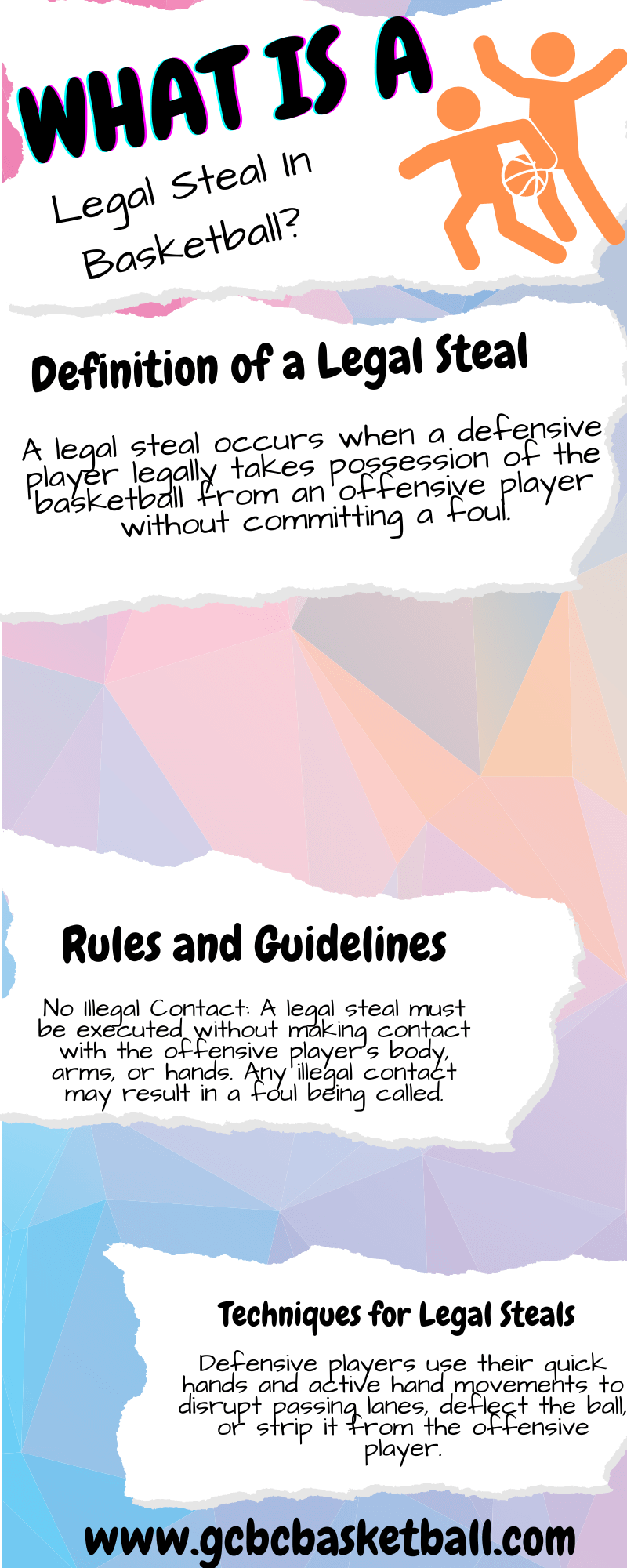 WHAT IS A

Legal Steal In Basketball?

Definition of a Legal Steal

A legal steal occurs when a defensive player legally takes possession of the basketball from an offensive player without committing a foul.

Rules and Guidelines

No Illegal Contact: A legal steal must be executed without making contact with the offensive player's body, arms, or hands. Any illegal contact may result in a foul being called.

Techniques for Legal Steals

Defensive players use their quick hands and active hand movements to disrupt passing lanes, deflect the ball, or strip it from the offensive player.

www.gcbcbasketball.com