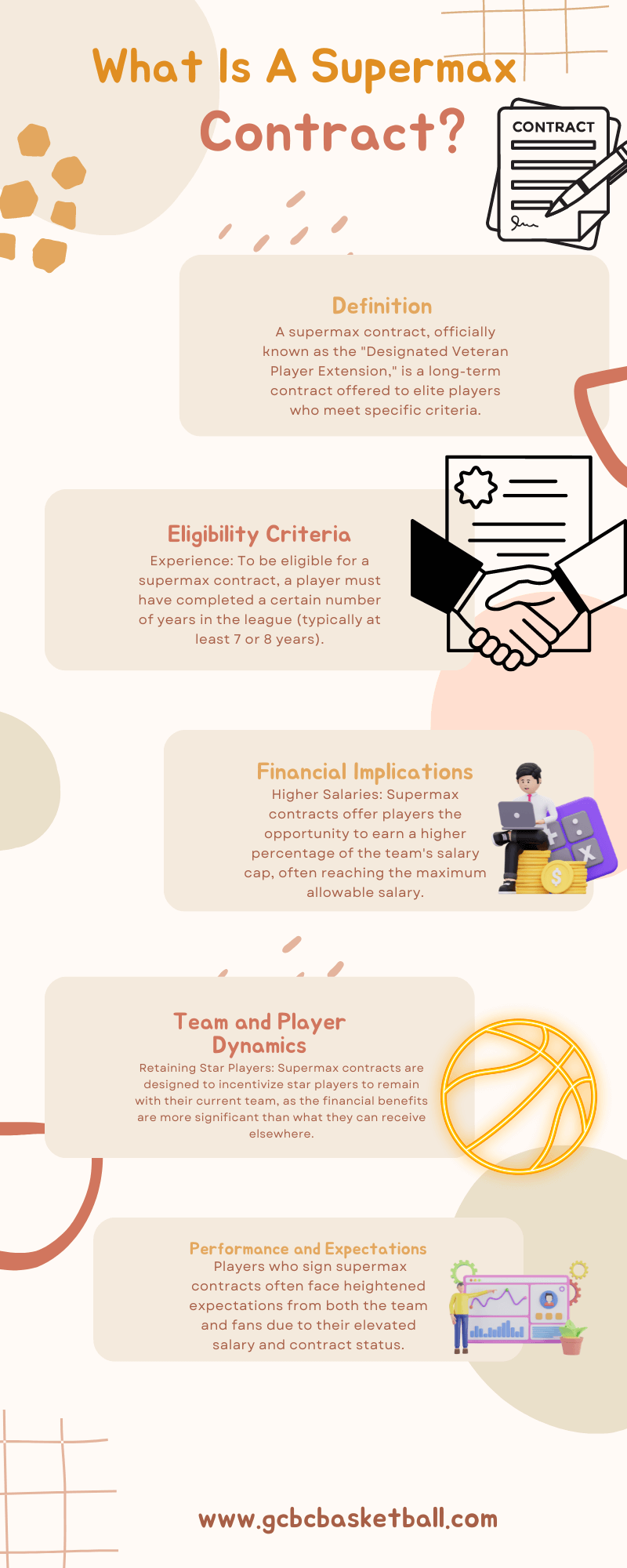 What Is A Supermax Contract?

CONTRACT

Definition
A supermax contract, officially known as the "Designated Veteran Player Extension," is a long-term contract offered to elite players who meet specific criteria.

Eligibility Criteria
Experience: To be eligible for a supermax contract, a player must have completed a certain number of years in the league (typically at least 7 or 8 years).

Financial Implications
Higher Salaries: Supermax contracts offer players the opportunity to earn a higher percentage of the team's salary cap, often reaching the maximum allowable salary.

Team and Player Dynamics
Retaining Star Players: Supermax contracts are designed to incentivize star players to remain with their current team, as the financial benefits are more significant than what they can receive elsewhere.

Performance and Expectations
Players who sign supermax contracts often face heightened expectations from both the team and fans due to their elevated salary and contract status.

www.gcbcbasketball.com