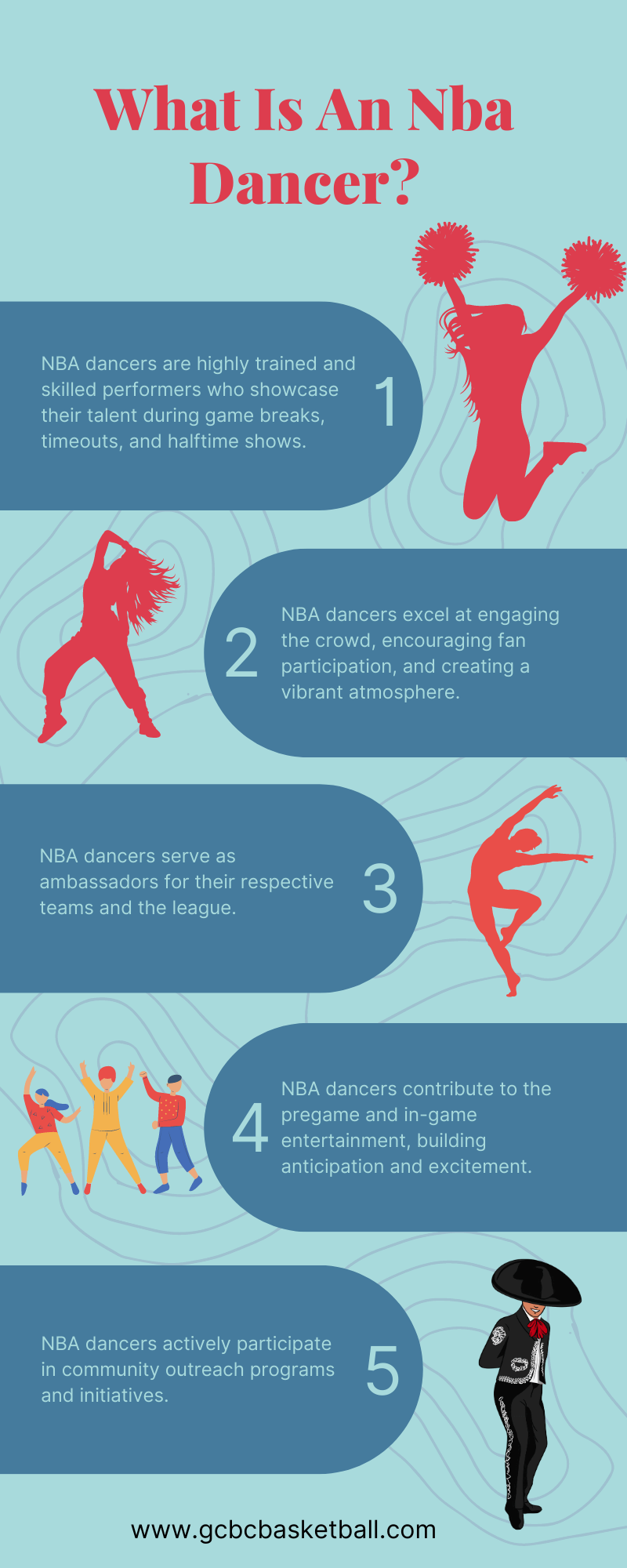 What Is An Nba Dancer?

NBA dancers are highly trained and skilled performers who showcase their talent during game breaks, timeouts, and halftime shows.

1

2

NBA dancers excel at engaging the crowd, encouraging fan participation, and creating a vibrant atmosphere.

NBA dancers serve as ambassadors for their respective teams and the league.

3

4

NBA dancers contribute to the pregame and in-game entertainment, building anticipation and excitement.

NBA dancers actively participate in community outreach programs and initiatives.

5

www.gcbcbasketball.com