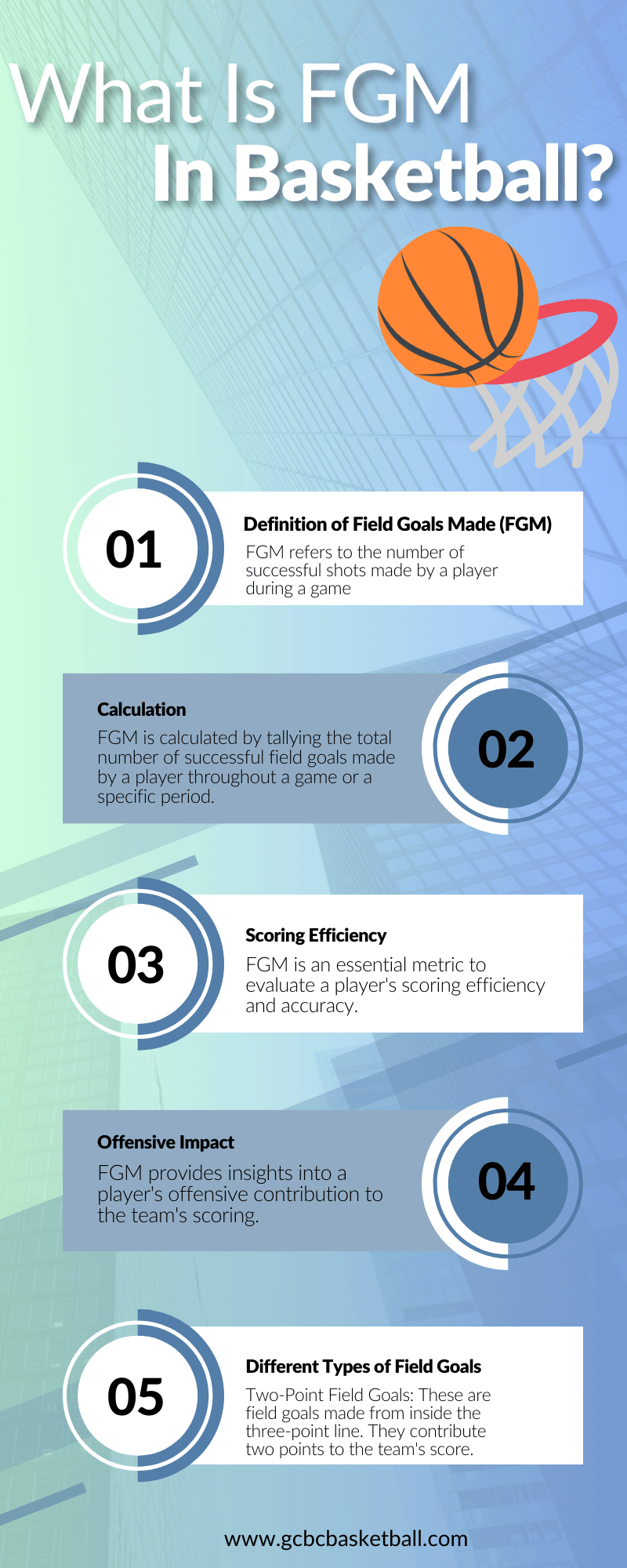 What Is FGM In Basketball?

01

Definition of Field Goals Made (FGM)
FGM refers to the number of successful shots made by a player during a game

Calculation
FGM is calculated by tallying the total number of successful field goals made by a player throughout a game or a specific period.

02

03

Scoring Efficiency
FGM is an essential metric to evaluate a player's scoring efficiency and accuracy.

Offensive Impact
FGM provides insights into a player's offensive contribution to the team's scoring.

04

05

Different Types of Field Goals
Two-Point Field Goals: These are field goals made from inside the three-point line. They contribute two points to the team's score.

www.gcbcbasketball.com