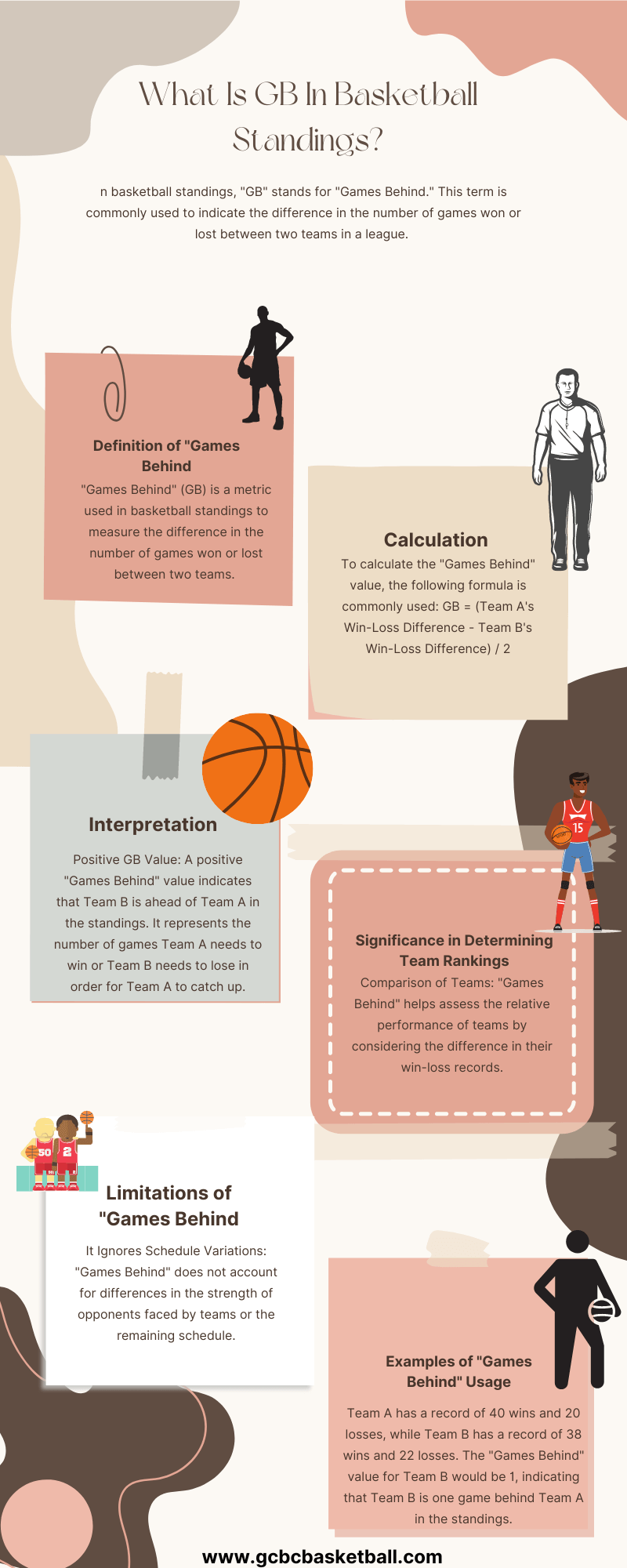 What Is GB In Basketball Standings?

n basketball standings, "GB" stands for "Games Behind." This term is commonly used to indicate the difference in the number of games won or lost between two teams in a league.

Definition of "Games Behind

"Games Behind" (GB) is a metric used in basketball standings to measure the difference in the number of games won or lost between two teams.

Calculation

To calculate the "Games Behind" value, the following formula is commonly used: GB = (Team A's Win-Loss Difference - Team B's Win-Loss Difference) / 2

Interpretation

Positive GB Value: A positive "Games Behind" value indicates that Team B is ahead of Team A in the standings. It represents the number of games Team A needs to win or Team B needs to lose in order for Team A to catch up.

15

Significance in Determining Team Rankings

Comparison of Teams: "Games Behind" helps assess the relative performance of teams by considering the difference in their win-loss records.

50 2

Limitations of "Games Behind

It Ignores Schedule Variations: "Games Behind" does not account for differences in the strength of opponents faced by teams or the remaining schedule.

Examples of "Games Behind" Usage

Team A has a record of 40 wins and 20 losses, while Team B has a record of 38 wins and 22 losses. The "Games Behind" value for Team B would be 1, indicating that Team B is one game behind Team A in the standings.

www.gcbcbasketball.com