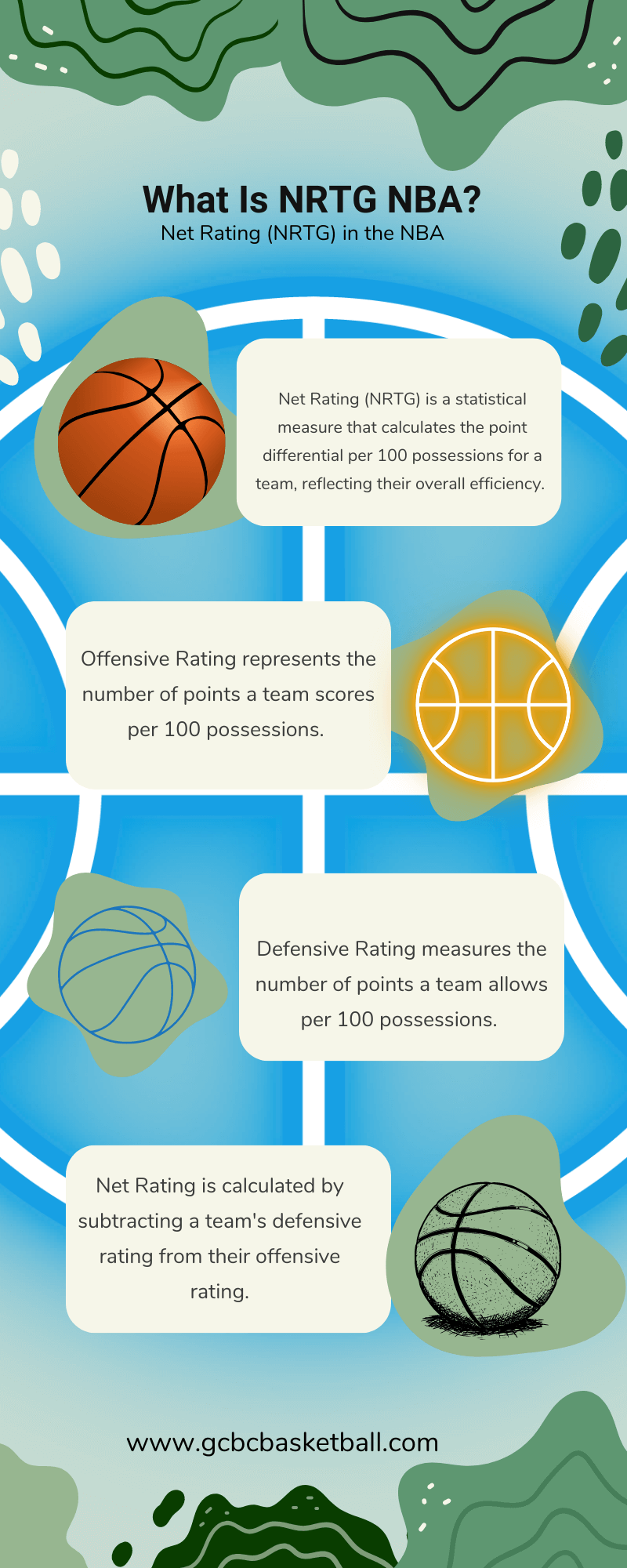 What Is NRTG NBA?
Net Rating (NRTG) in the NBA

Net Rating (NRTG) is a statistical measure that calculates the point differential per 100 possessions for a team, reflecting their overall efficiency.

Offensive Rating represents the number of points a team scores per 100 possessions.

Defensive Rating measures the number of points a team allows per 100 possessions.

Net Rating is calculated by subtracting a team's defensive rating from their offensive rating.

www.gcbcbasketball.com