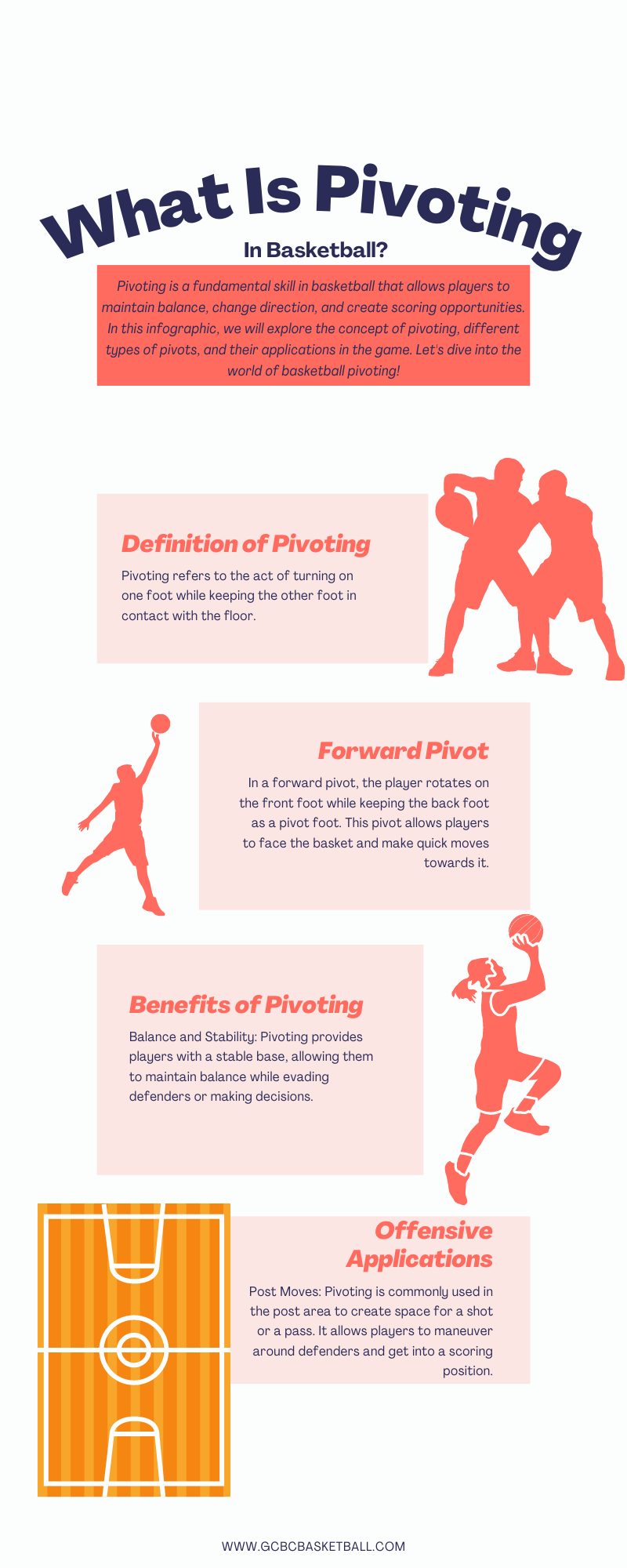 What Is Pivoting

In Basketball?

Pivoting is a fundamental skill in basketball that allows players to maintain balance, change direction, and create scoring opportunities. In this infographic, we will explore the concept of pivoting, different types of pivots, and their applications in the game. Let's dive into the world of basketball pivoting!

Definition of Pivoting

Pivoting refers to the act of turning on one foot while keeping the other foot in contact with the floor.

Forward Pivot

In a forward pivot, the player rotates on the front foot while keeping the back foot as a pivot foot. This pivot allows players to face the basket and make quick moves towards it.

Benefits of Pivoting

Balance and Stability: Pivoting provides players with a stable base, allowing them to maintain balance while evading defenders or making decisions.

Offensive Applications

Post Moves: Pivoting is commonly used in the post area to create space for a shot or a pass. It allows players to maneuver around defenders and get into a scoring position.

WWW.GCBCBASKETBALL.COM