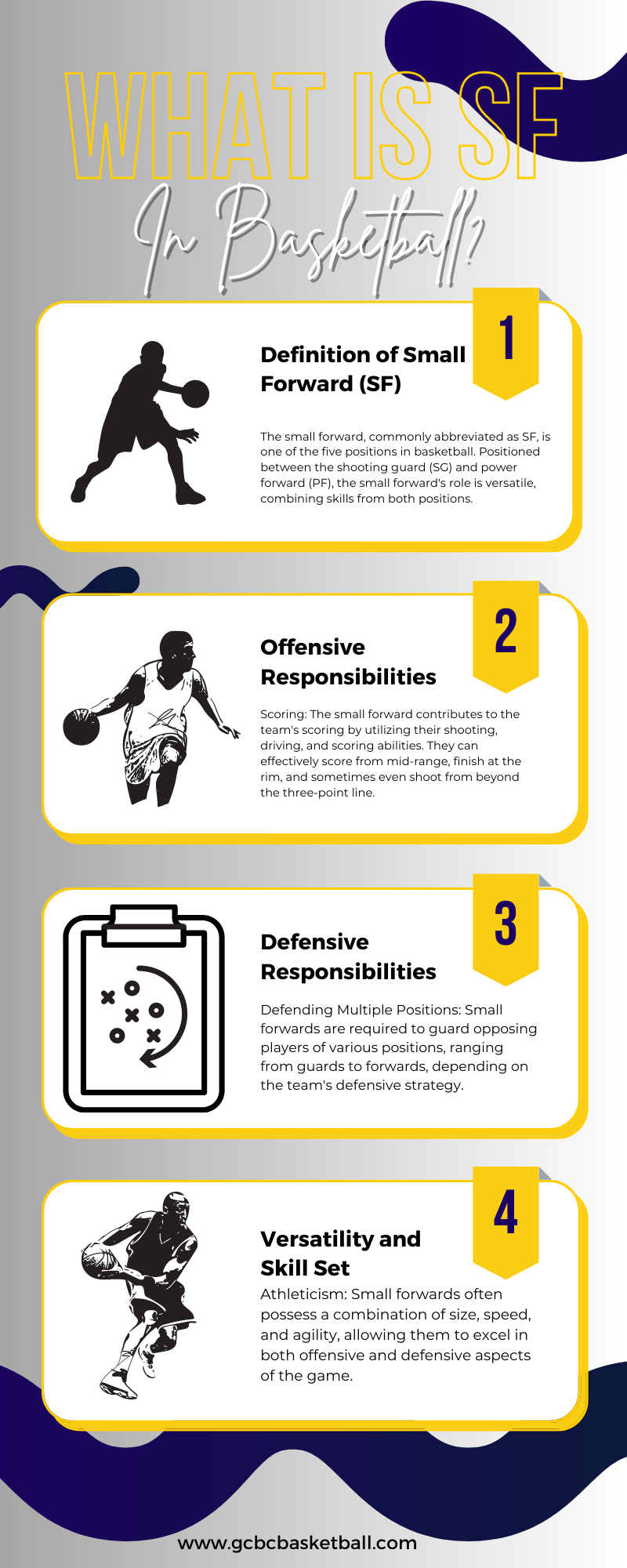 WHAT IS SF

In Basketball?

1

Definition of Small Forward (SF)

The small forward, commonly abbreviated as SF, is one of the five positions in basketball. Positioned between the shooting guard (SG) and power forward (PF), the small forward's role is versatile, combining skills from both positions.

2

Offensive Responsibilities

Scoring: The small forward contributes to the team's scoring by utilizing their shooting, driving, and scoring abilities. They can effectively score from mid-range, finish at the rim, and sometimes even shoot from beyond the three-point line.

3

Defensive Responsibilities

Defending Multiple Positions: Small forwards are required to guard opposing players of various positions, ranging from guards to forwards, depending on the team's defensive strategy.

4

Versatility and Skill Set

Athleticism: Small forwards often possess a combination of size, speed, and agility, allowing them to excel in both offensive and defensive aspects of the game.

www.gcbcbasketball.com