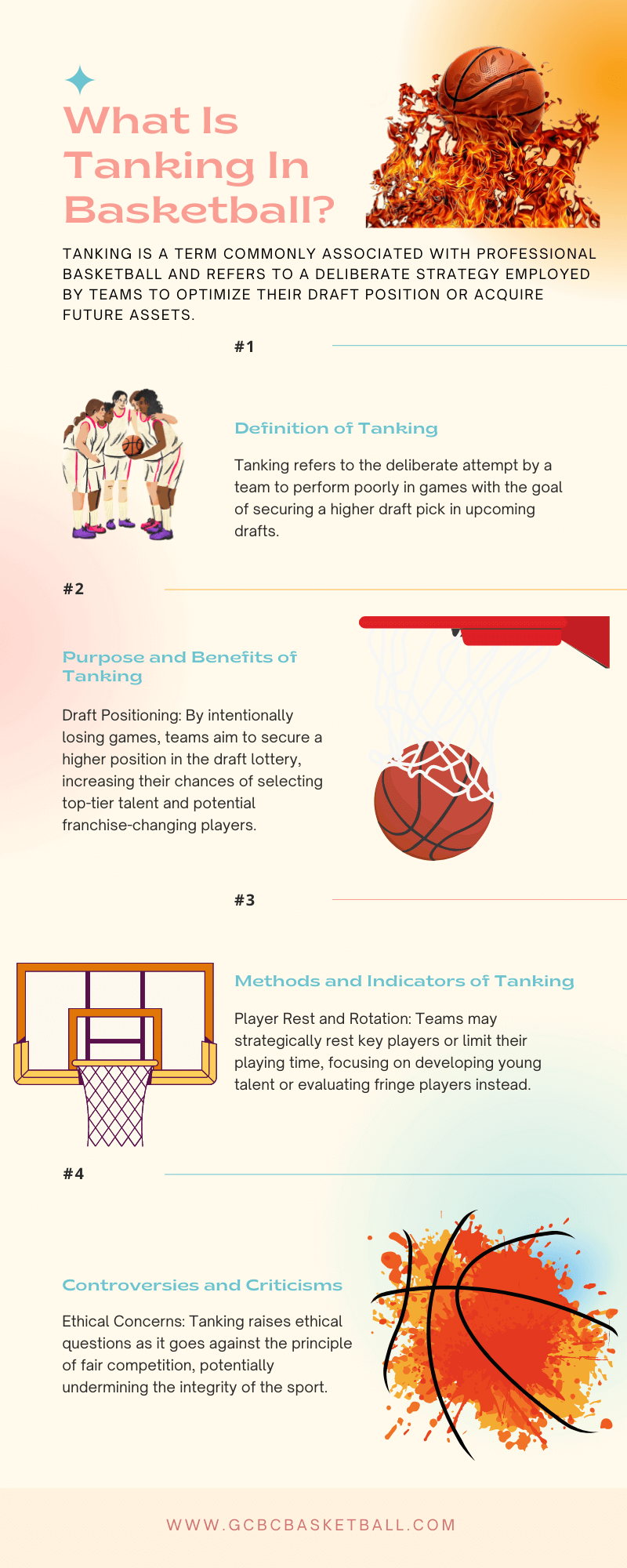 What Is Tanking In Basketball?

TANKING IS A TERM COMMONLY ASSOCIATED WITH PROFESSIONAL BASKETBALL AND REFERS TO A DELIBERATE STRATEGY EMPLOYED BY TEAMS TO OPTIMIZE THEIR DRAFT POSITION OR ACQUIRE FUTURE ASSETS.

#1

Definition of Tanking

Tanking refers to the deliberate attempt by a team to perform poorly in games with the goal of securing a higher draft pick in upcoming drafts.

#2

Purpose and Benefits of Tanking

Draft Positioning: By intentionally losing games, teams aim to secure a higher position in the draft lottery, increasing their chances of selecting top-tier talent and potential franchise-changing players.

#3

Methods and Indicators of Tanking

Player Rest and Rotation: Teams may strategically rest key players or limit their playing time, focusing on developing young talent or evaluating fringe players instead.

#4

Controversies and Criticisms

Ethical Concerns: Tanking raises ethical questions as it goes against the principle of fair competition, potentially undermining the integrity of the sport.

WWW.GCBCBASKETBALL.COM