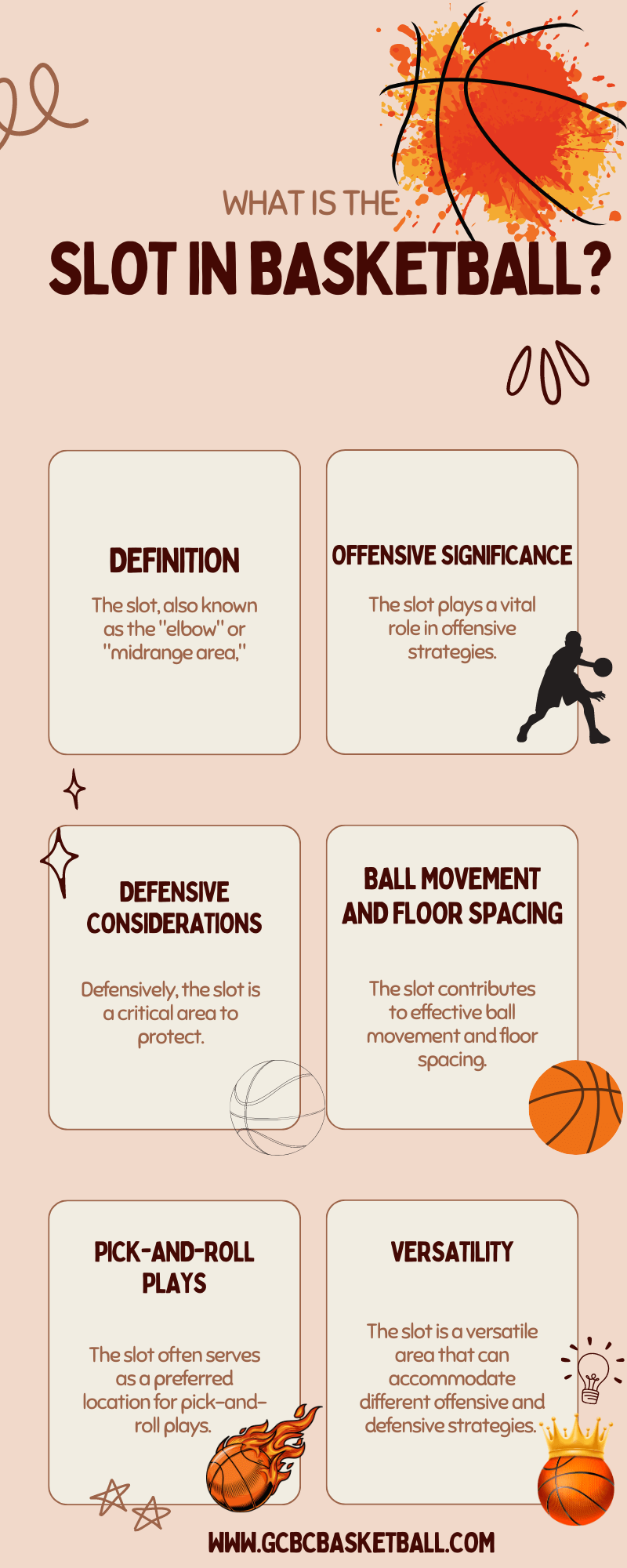 WHAT IS THE
SLOT IN BASKETBALL?

DEFINITION

The slot, also known as the "elbow" or "midrange area,"

OFFENSIVE SIGNIFICANCE

The slot plays a vital role in offensive strategies.

DEFENSIVE CONSIDERATIONS

Defensively, the slot is a critical area to protect.

BALL MOVEMENT AND FLOOR SPACING

The slot contributes to effective ball movement and floor spacing.

PICK-AND-ROLL PLAYS

The slot often serves as a preferred location for pick-and-roll plays.

VERSATILITY

The slot is a versatile area that can accommodate different offensive and defensive strategies.

WWW.GCBCBASKETBALL.COM